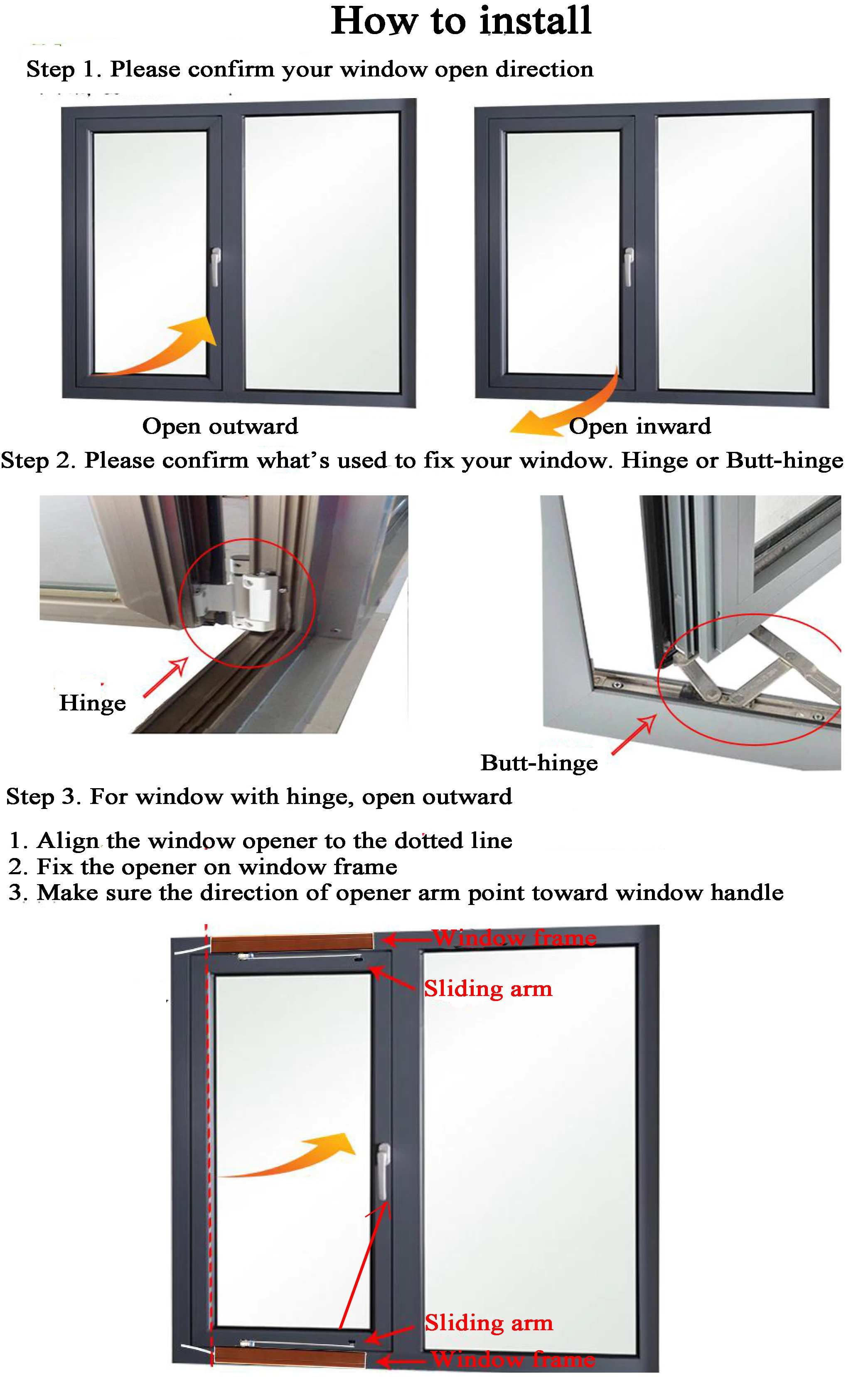 How to install

Step 1. Please confirm your window open direction

Open outward

Open inward

Step 2. Please confirm what's used to fix your window. Hinge or Butt-hinge

Hinge

Butt-hinge

Step 3. For window with hinge, open outward

1. Align the window opener to the dotted line
2. Fix the opener on window frame
3. Make sure the direction of opener arm point toward window handle

Window frame

Sliding arm

Sliding arm

Window frame