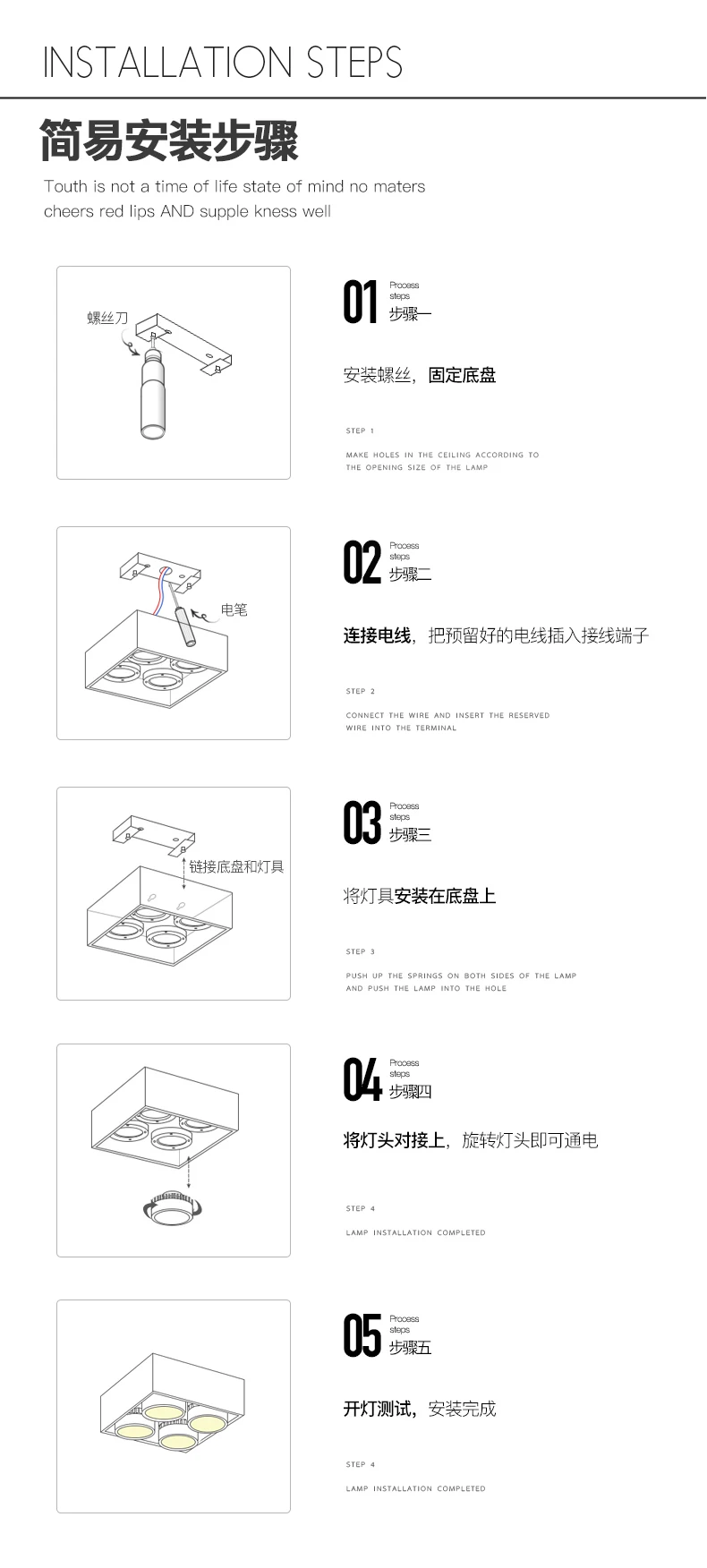 INSTALLATION STEPS

简易安装步骤

Touth is not a time of life state of mind no maters cheers red lips AND supple kness well

螺丝刀

01 Process steps 步骤一

安装螺丝，固定底盘

STEP 1

MAKE HOLES IN THE CEILING ACCORDING TO THE OPENING SIZE OF THE LAMP

电笔

02 Process steps 步骤二

连接电线，把预留好的电线插入接线端子

STEP 2

CONNECT THE WIRE AND INSERT THE RESERVED WIRE INTO THE TERMINAL

链接底盘和灯具

03 Process steps 步骤三

将灯具安装在底盘上

STEP 3

PUSH UP THE SPRINGS ON BOTH SIDES OF THE LAMP AND PUSH THE LAMP INTO THE HOLE

04 Process steps 步骤四

将灯头对接上，旋转灯头即可通电

STEP 4

LAMP INSTALLATION COMPLETED

05 Process steps 步骤五

开灯测试，安装完成

STEP 4

LAMP INSTALLATION COMPLETED