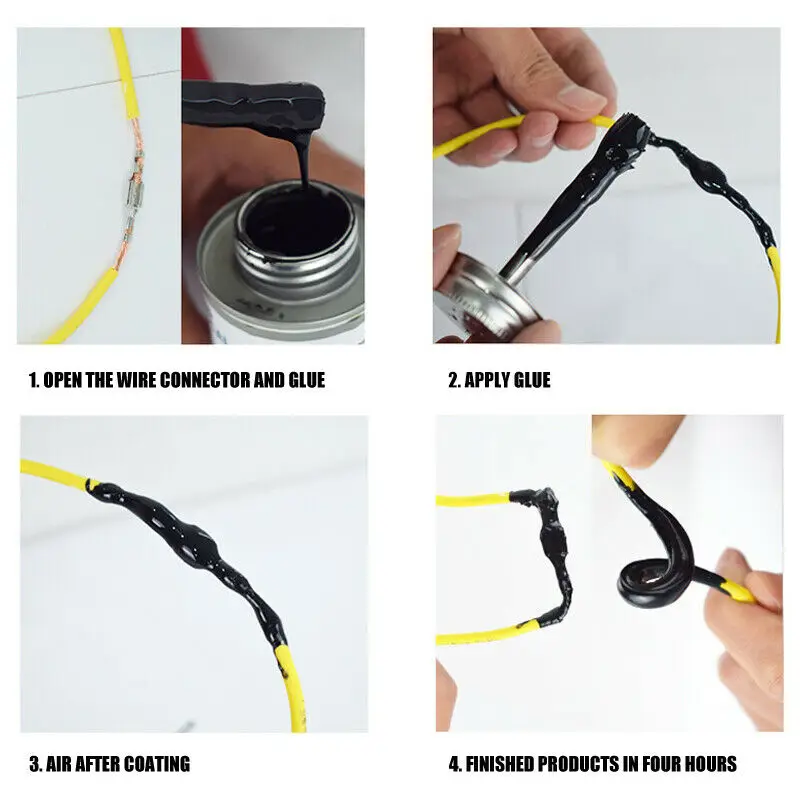 1. OPEN THE WIRE CONNECTOR AND GLUE

2. APPLY GLUE

3. AIR AFTER COATING

4. FINISHED PRODUCTS IN FOUR HOURS