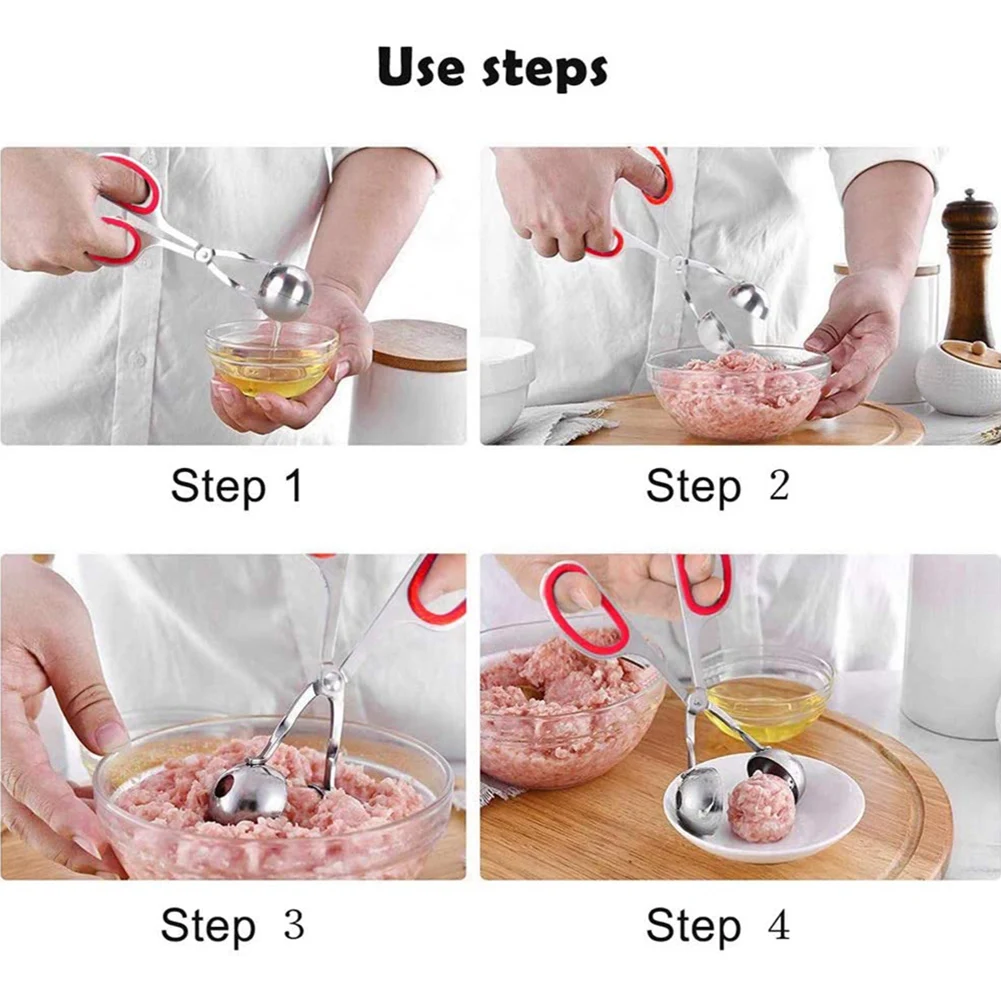 Use steps

Step 1

Step 2

Step 3

Step 4