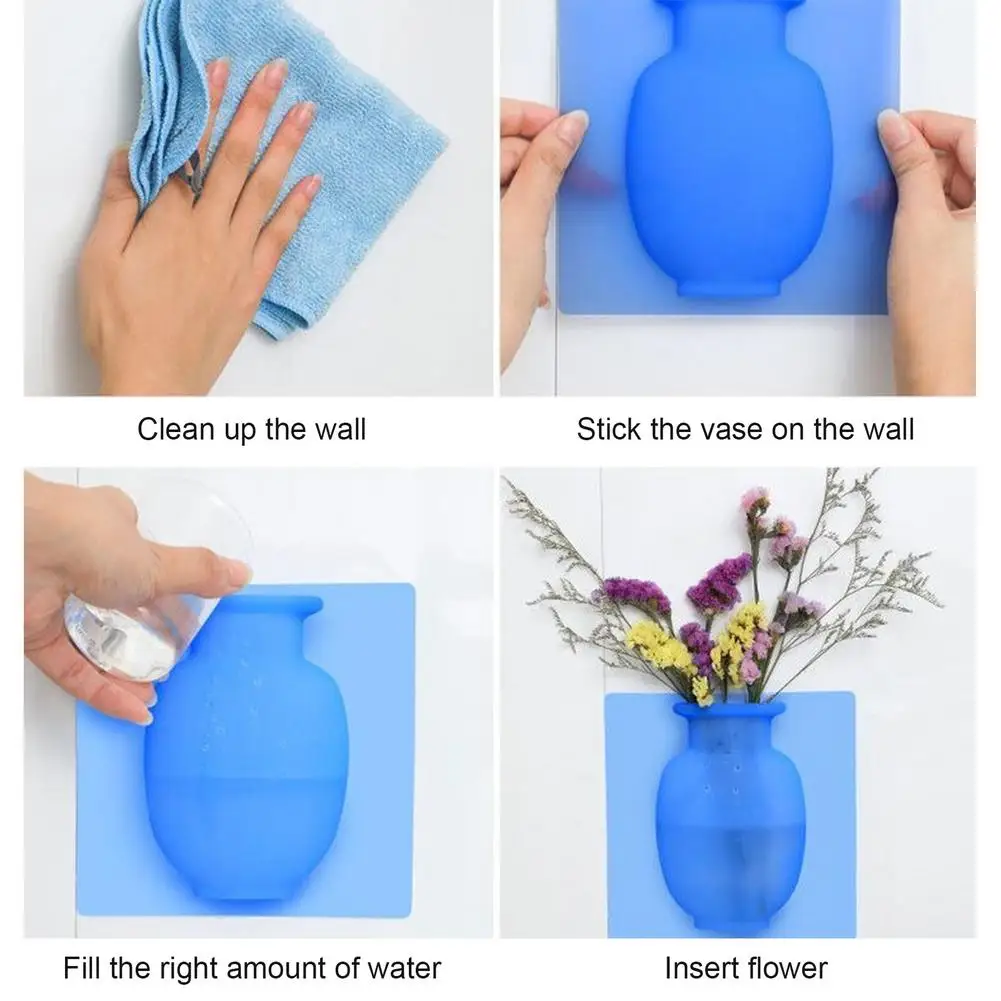 Clean up the wall

Stick the vase on the wall

Fill the right amount of water

Insert flower