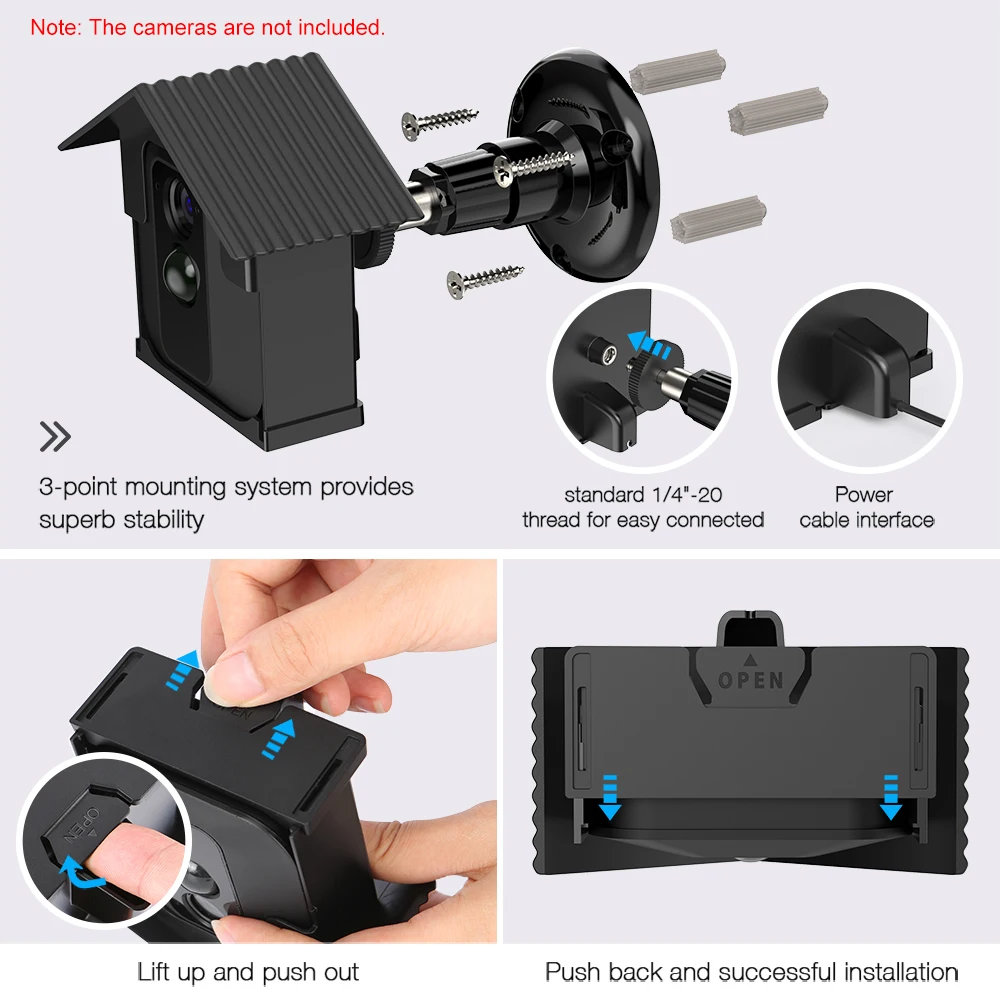 Note: The cameras are not included.

3-point mounting system provides superb stability

standard 1/4"-20 thread for easy connected

Power cable interface

OPEN

OPEN

Lift up and push out

Push back and successful installation