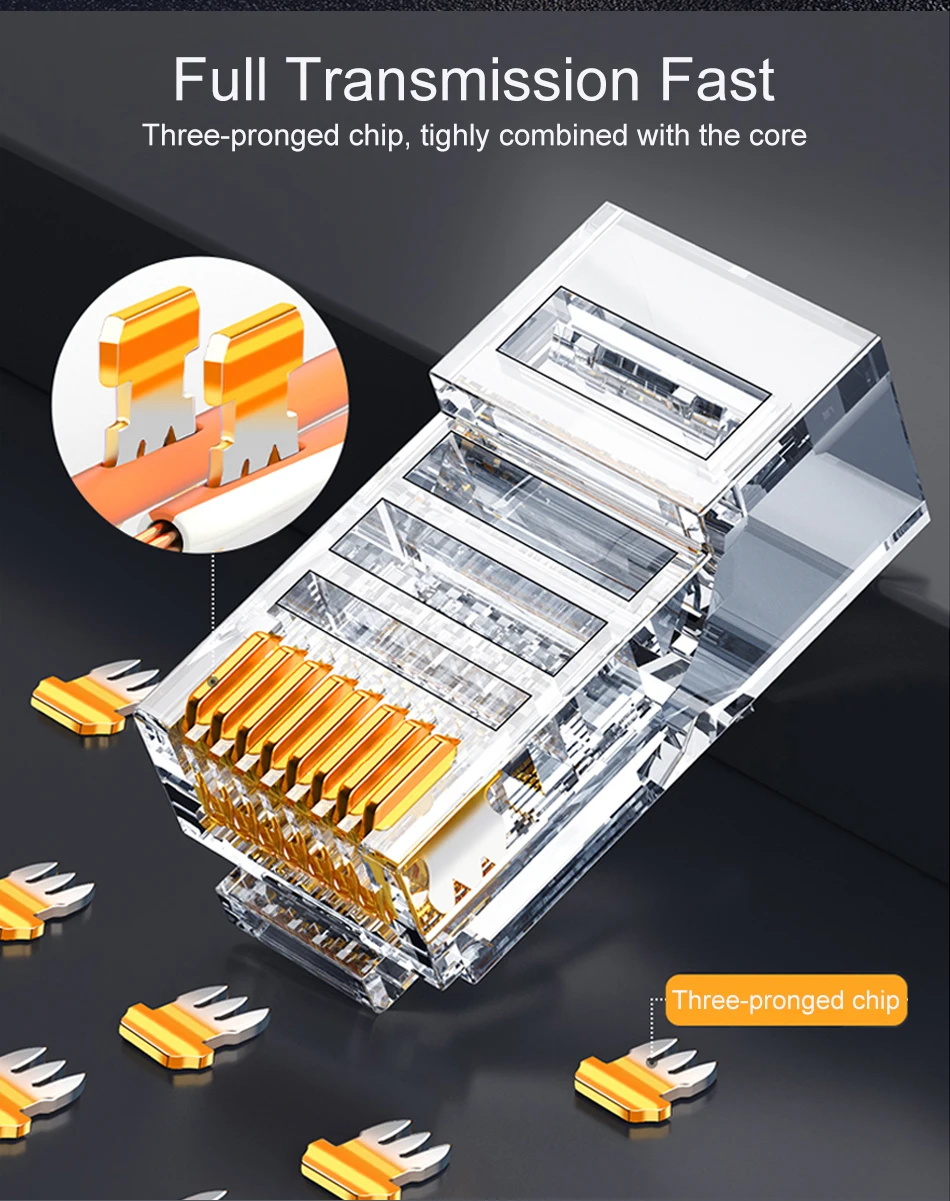 Full Transmission Fast

Three-pronged chip, tighly combined with the core

Three-pronged chip