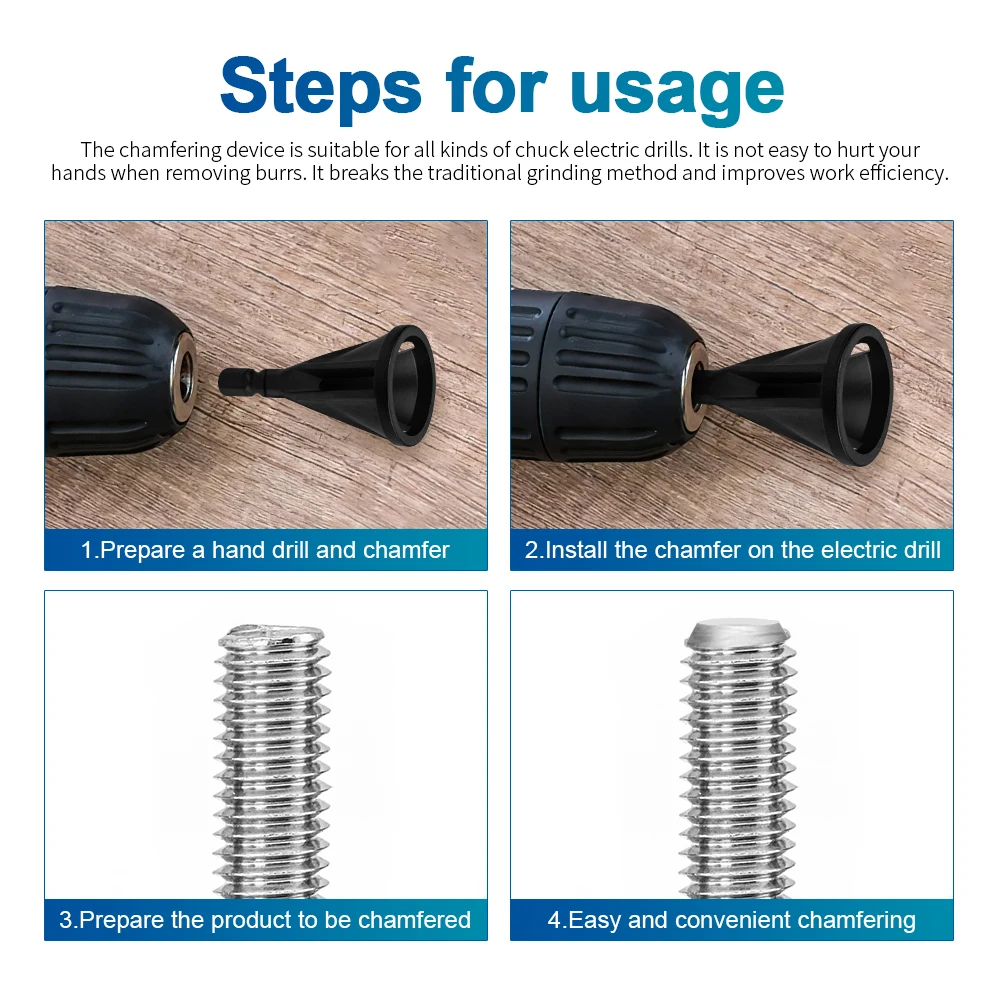 Steps for usage

The chamfering device is suitable for all kinds of chuck electric drills. It is not easy to hurt your hands when removing burrs. It breaks the traditional grinding method and improves work efficiency.

1.Prepare a hand drill and chamfer

2.Install the chamfer on the electric drill

3.Prepare the product to be chamfered

4.Easy and convenient chamfering