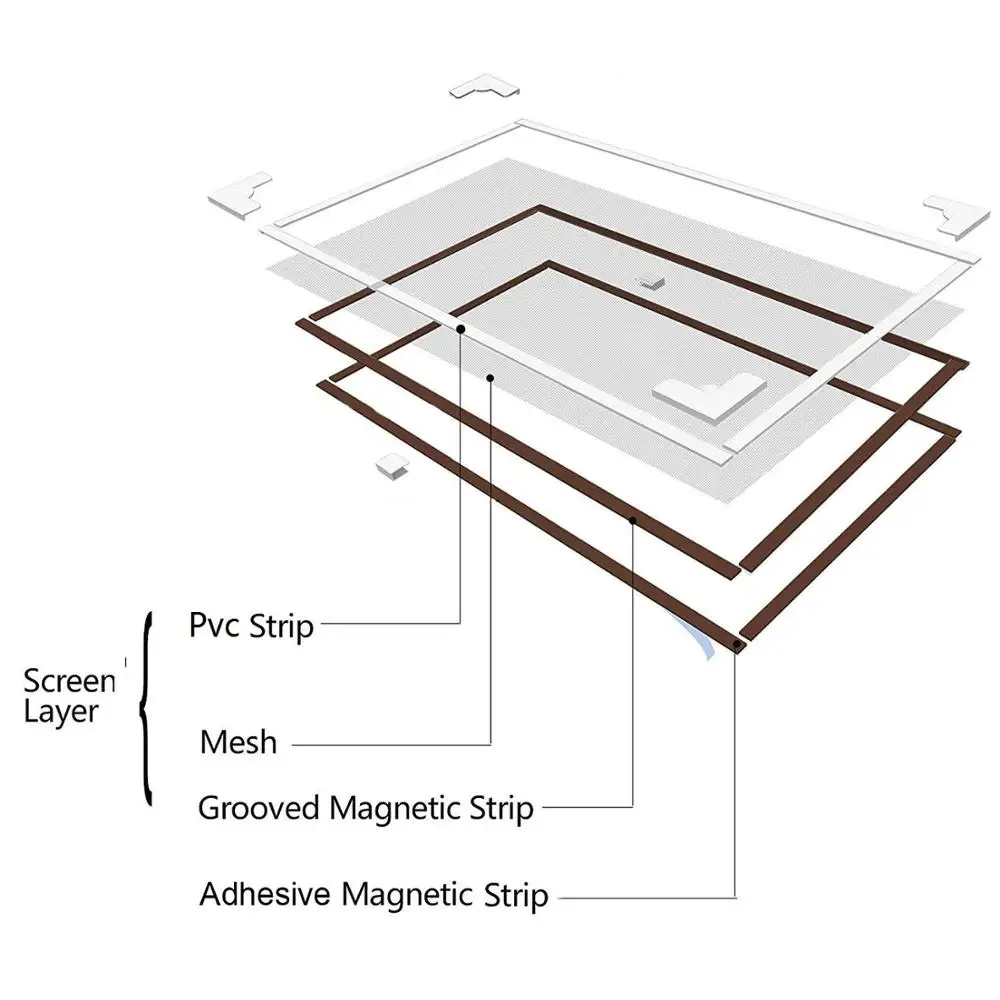 Screen Layer

Pvc Strip

Mesh

Grooved Magnetic Strip

Adhesive Magnetic Strip