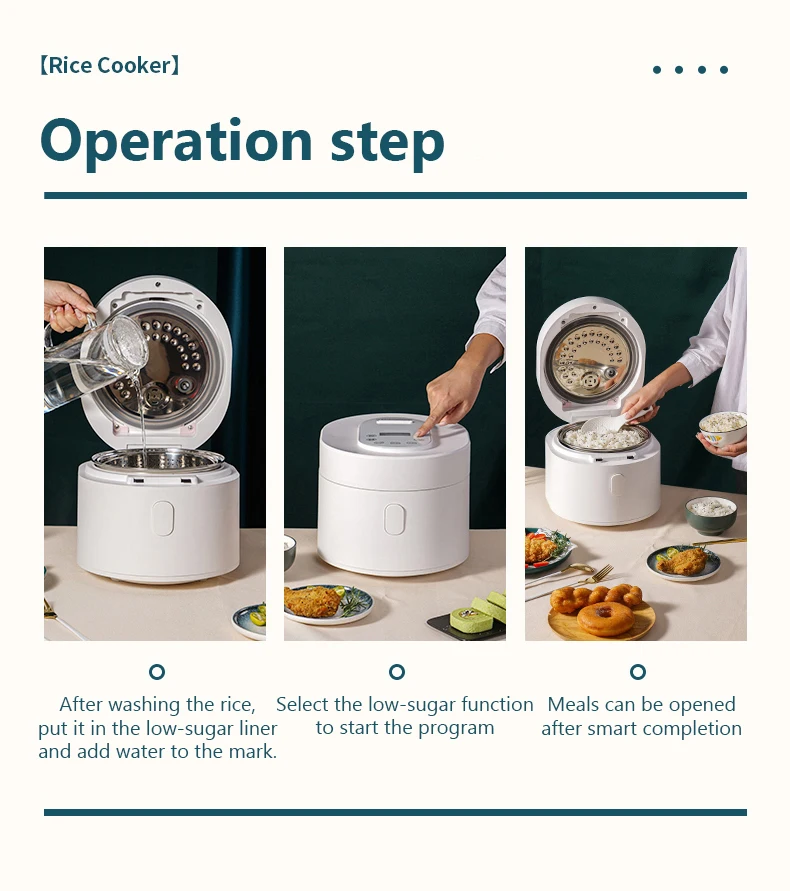 【Rice Cooker】

Operation step

After washing the rice, put it in the low-sugar liner and add water to the mark.

Select the low-sugar function to start the program

Meals can be opened after smart completion