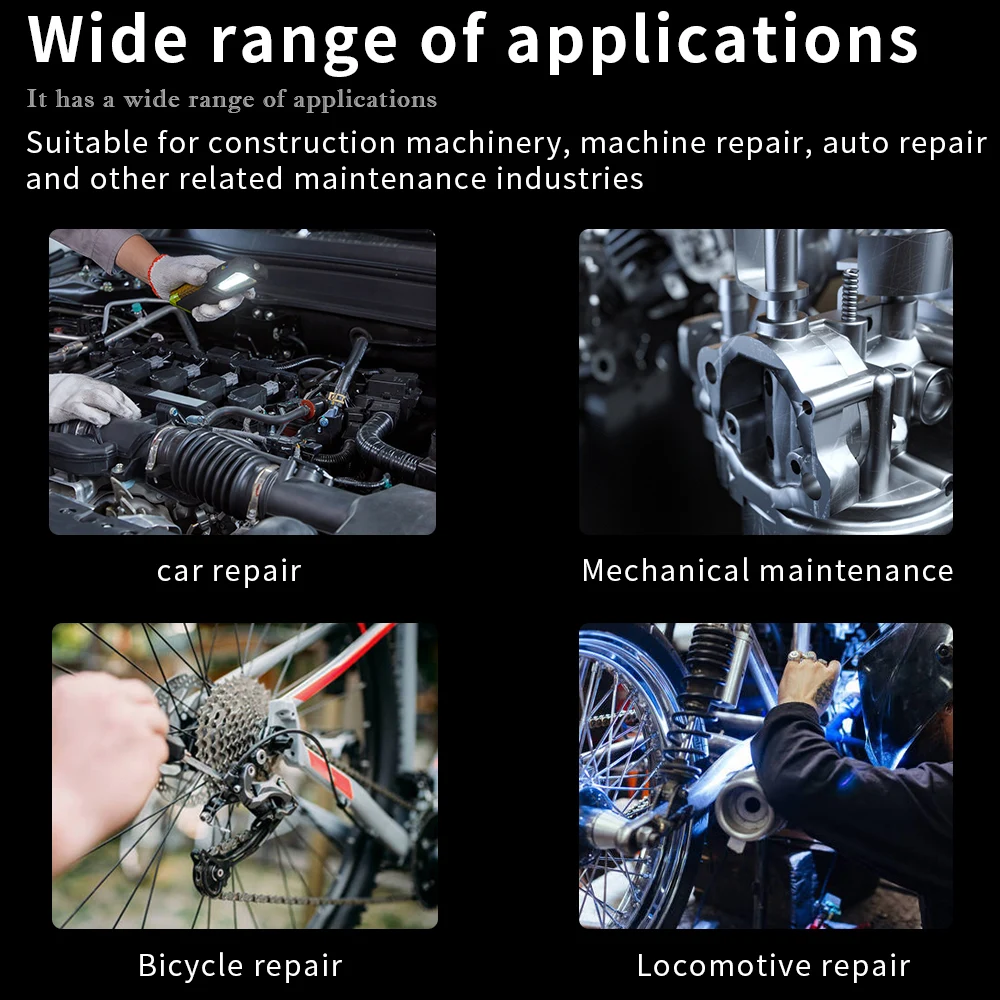 Wide range of applications

It has a wide range of applications

Suitable for construction machinery, machine repair, auto repair and other related maintenance industries

car repair

Mechanical maintenance

Bicycle repair

Locomotive repair