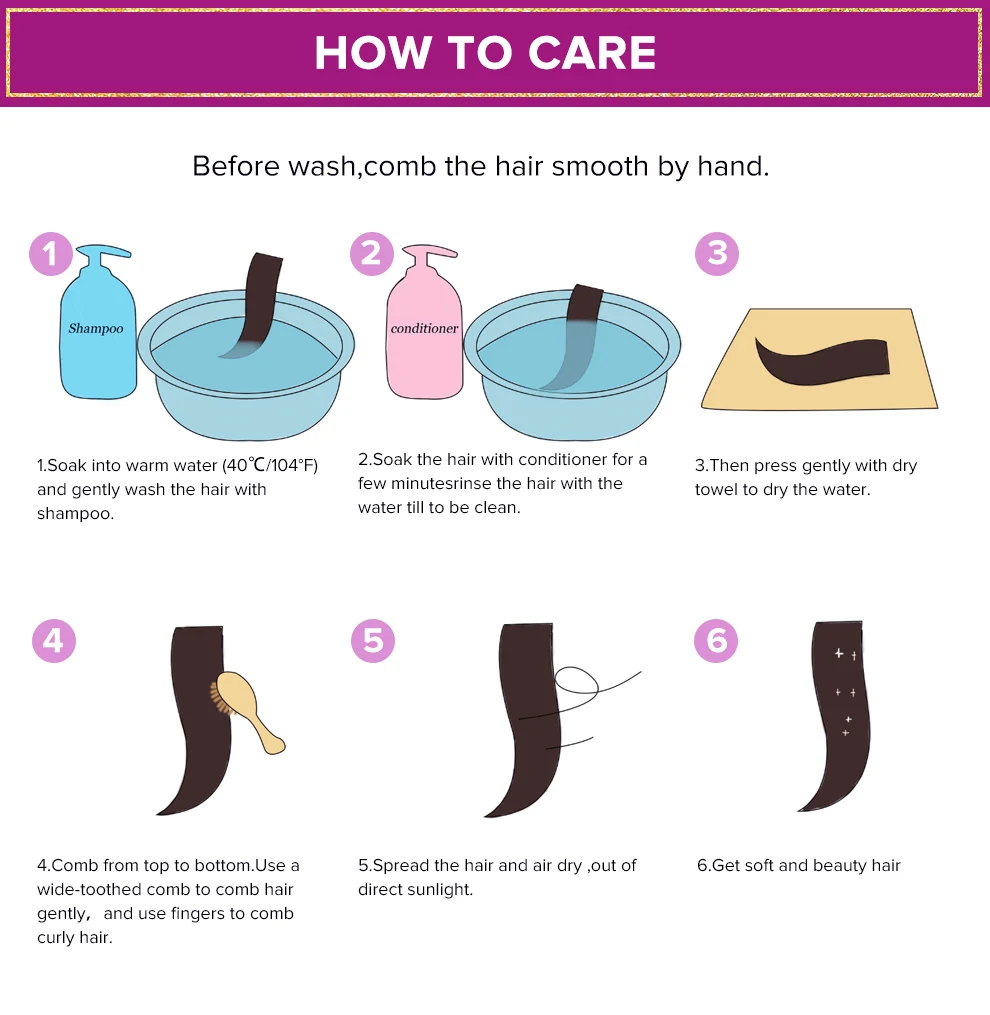 HOW TO CARE

Before wash,comb the hair smooth by hand.

1

Shampoo

1.Soak into warm water (40℃/104°F) and gently wash the hair with shampoo.

2

conditioner

2.Soak the hair with conditioner for a few minutesrinse the hair with the water till to be clean.

3

3.Then press gently with dry towel to dry the water.

4

4.Comb from top to bottom.Use a wide-toothed comb to comb hair gently, and use fingers to comb curly hair.

5

5.Spread the hair and air dry ,out of direct sunlight.

6

6.Get soft and beauty hair