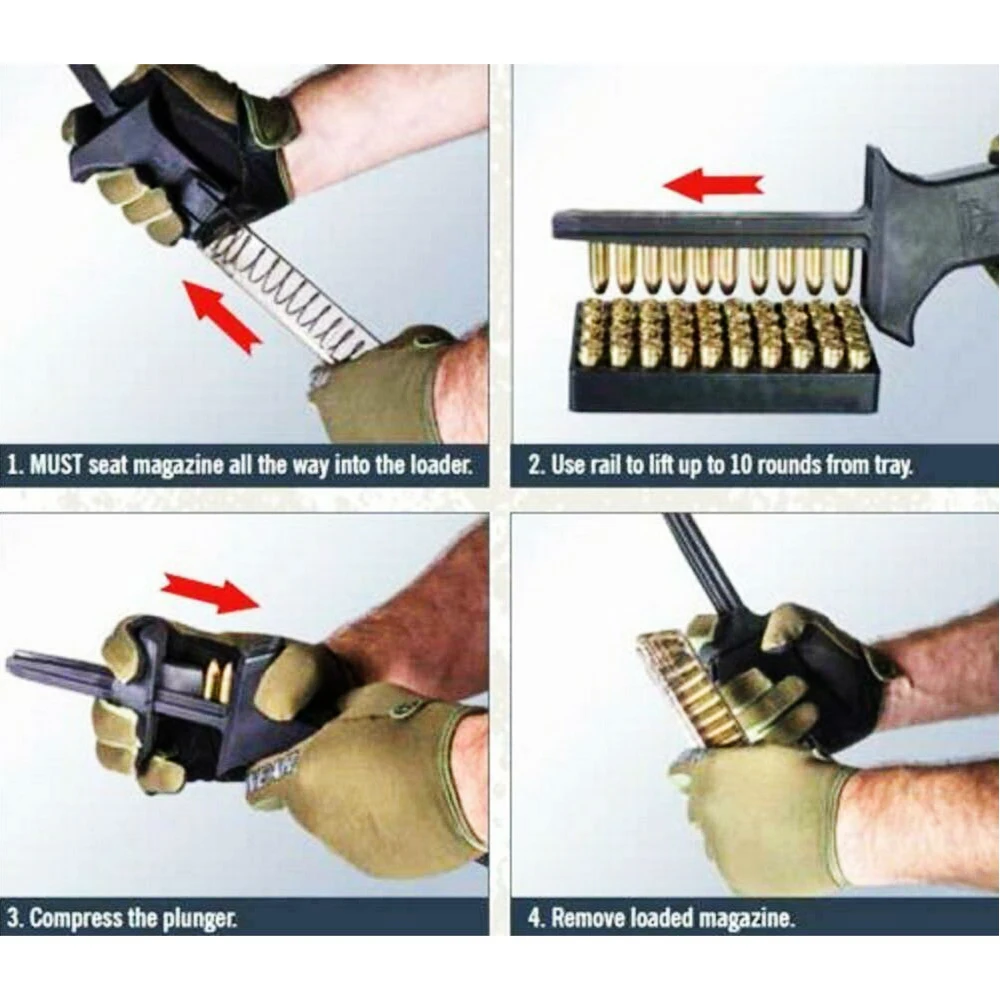 1. MUST seat magazine all the way into the loader.

2. Use rail to lift up to 10 rounds from tray.

3. Compress the plunger.

4. Remove loaded magazine.