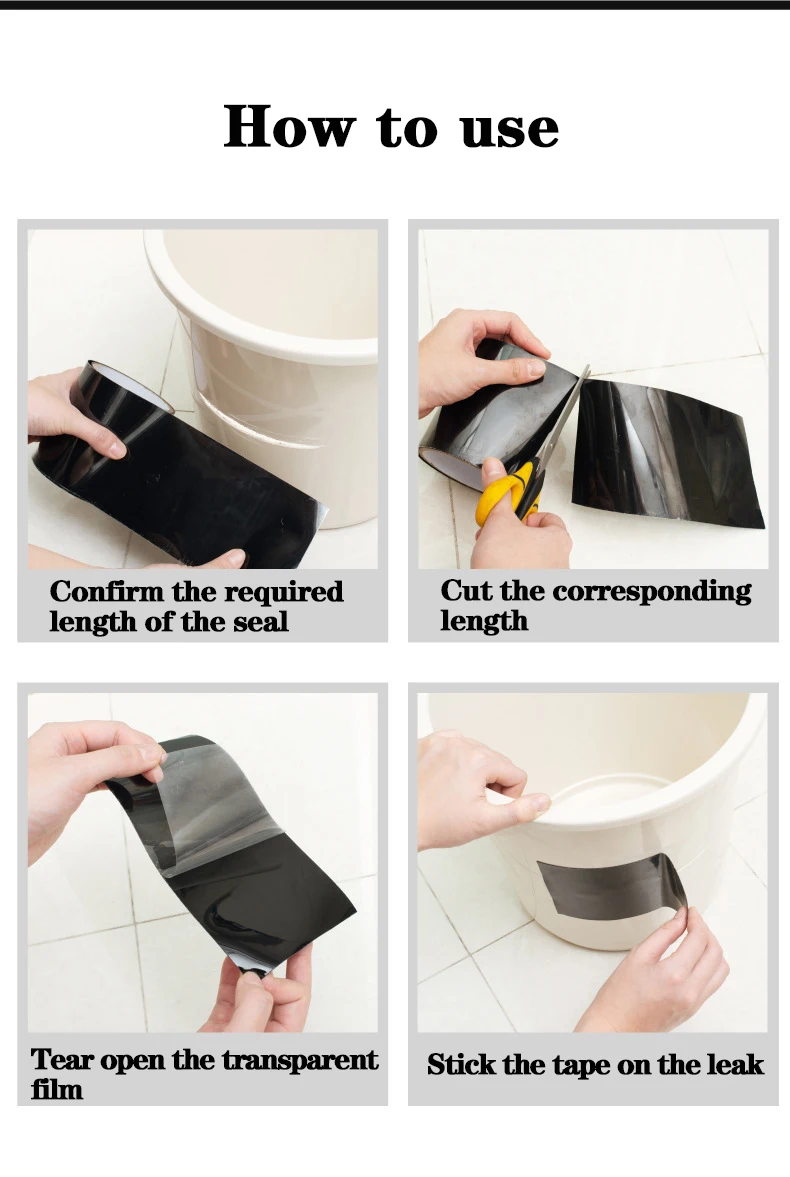 How to use

Confirm the required length of the seal

Cut the corresponding length

Tear open the transparent film

Stick the tape on the leak