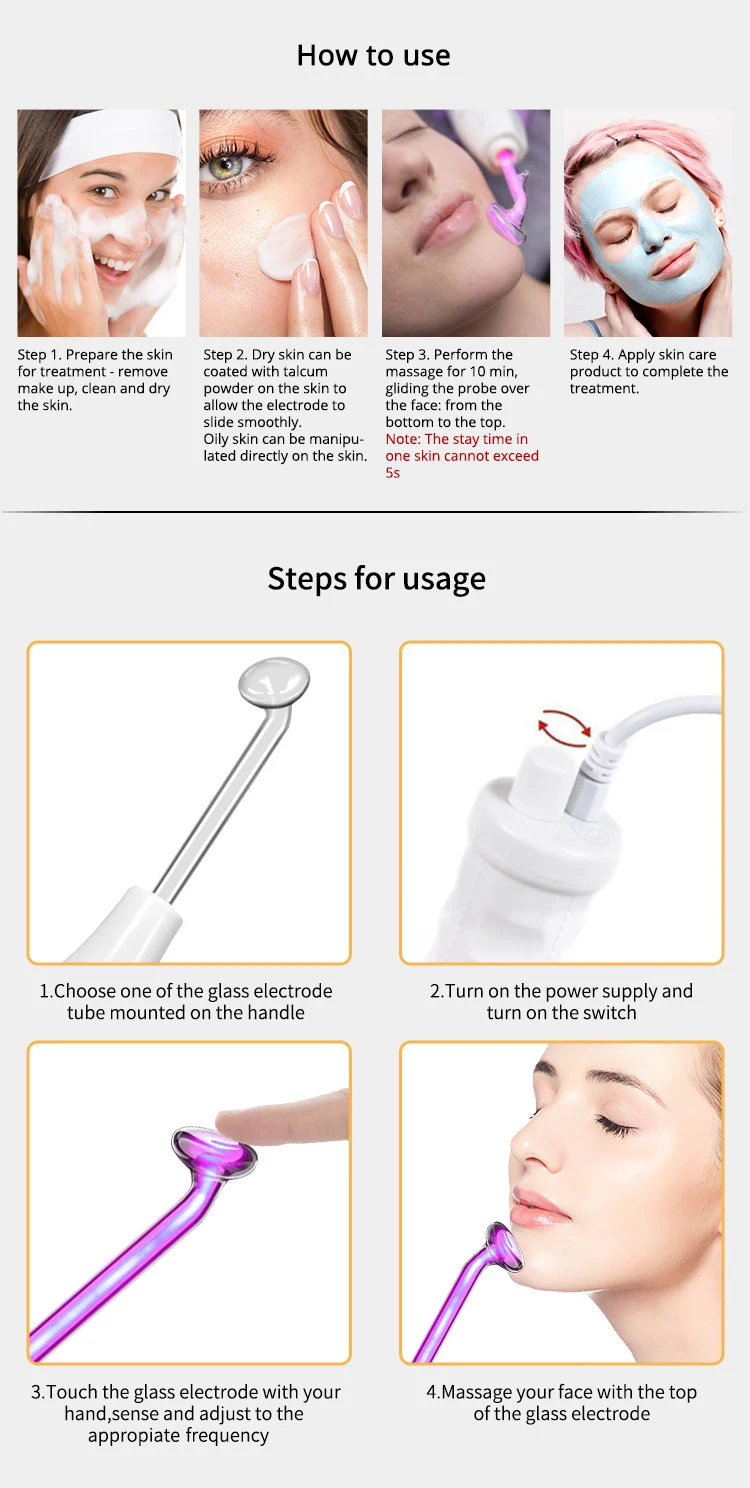 How to use

Step 1. Prepare the skin for treatment - remove make up, clean and dry the skin.

Step 2. Dry skin can be coated with talcum powder on the skin to allow the electrode to slide smoothly.
Oily skin can be manipulated directly on the skin.

Step 3. Perform the massage for 10 min, gliding the probe over the face: from the bottom to the top.
Note: The stay time in one skin cannot exceed 5s

Step 4. Apply skin care product to complete the treatment.

Steps for usage

1.Choose one of the glass electrode tube mounted on the handle

2.Turn on the power supply and turn on the switch

3.Touch the glass electrode with your hand,sense and adjust to the appropiate frequency

4.Massage your face with the top of the glass electrode