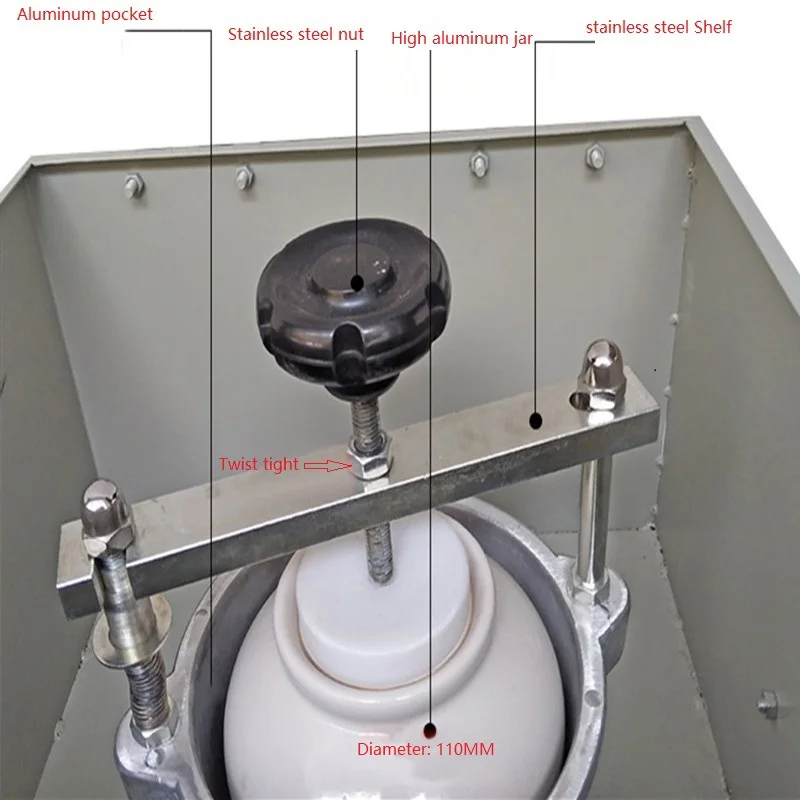 Aluminum pocket

Stainless steel nut

High aluminum jar

stainless steel Shelf

Twist tight

Diameter: 110MM