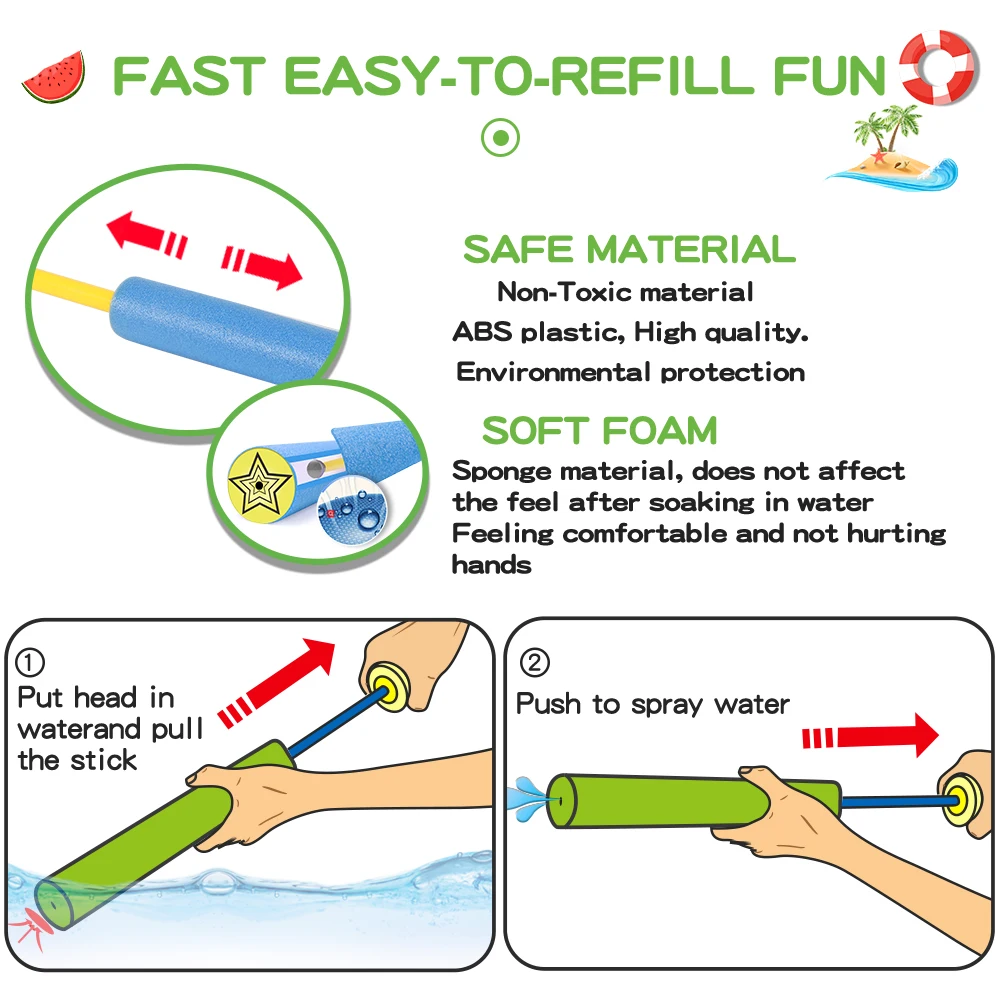 FAST EASY-TO-REFILL FUN

SAFE MATERIAL
Non-Toxic material
ABS plastic, High quality.
Environmental protection

SOFT FOAM
Sponge material, does not affect the feel after soaking in water
Feeling comfortable and not hurting hands

①
Put head in waterand pull the stick

②
Push to spray water