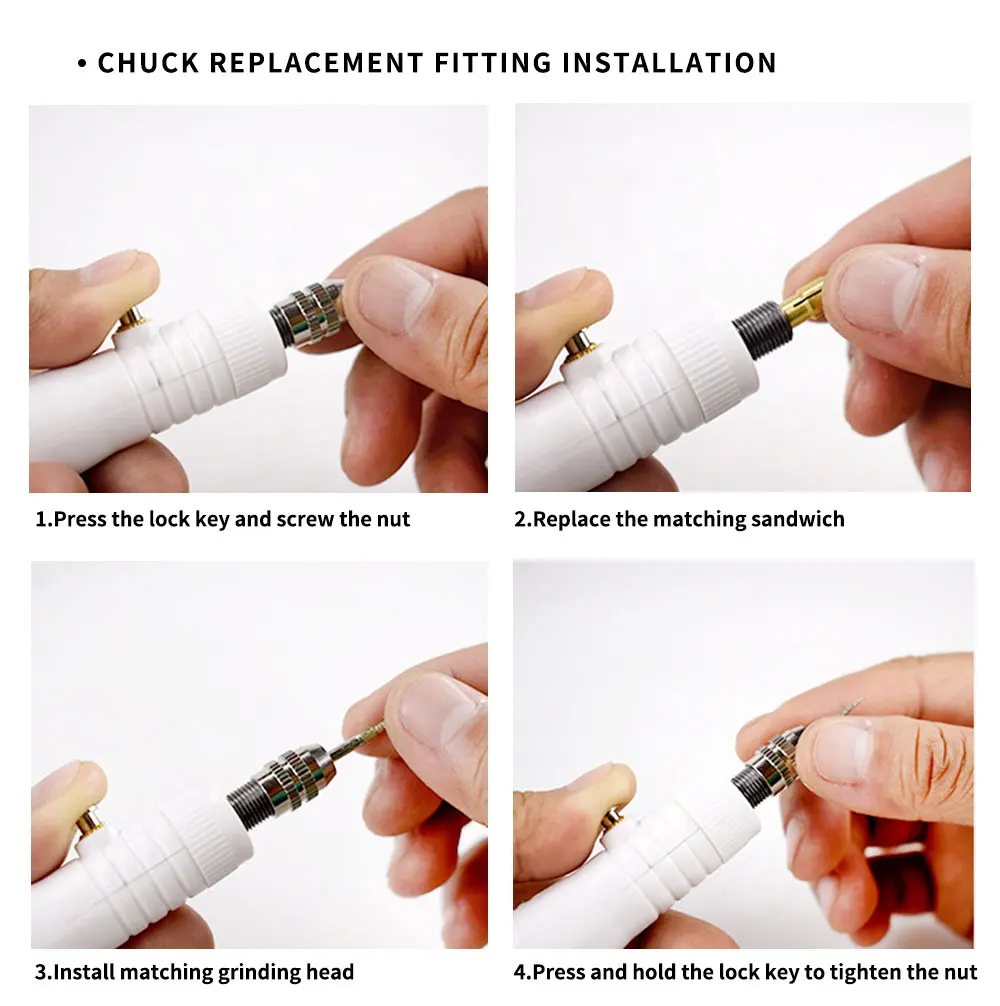 • CHUCK REPLACEMENT FITTING INSTALLATION

1.Press the lock key and screw the nut

2.Replace the matching sandwich

3.Install matching grinding head

4.Press and hold the lock key to tighten the nut