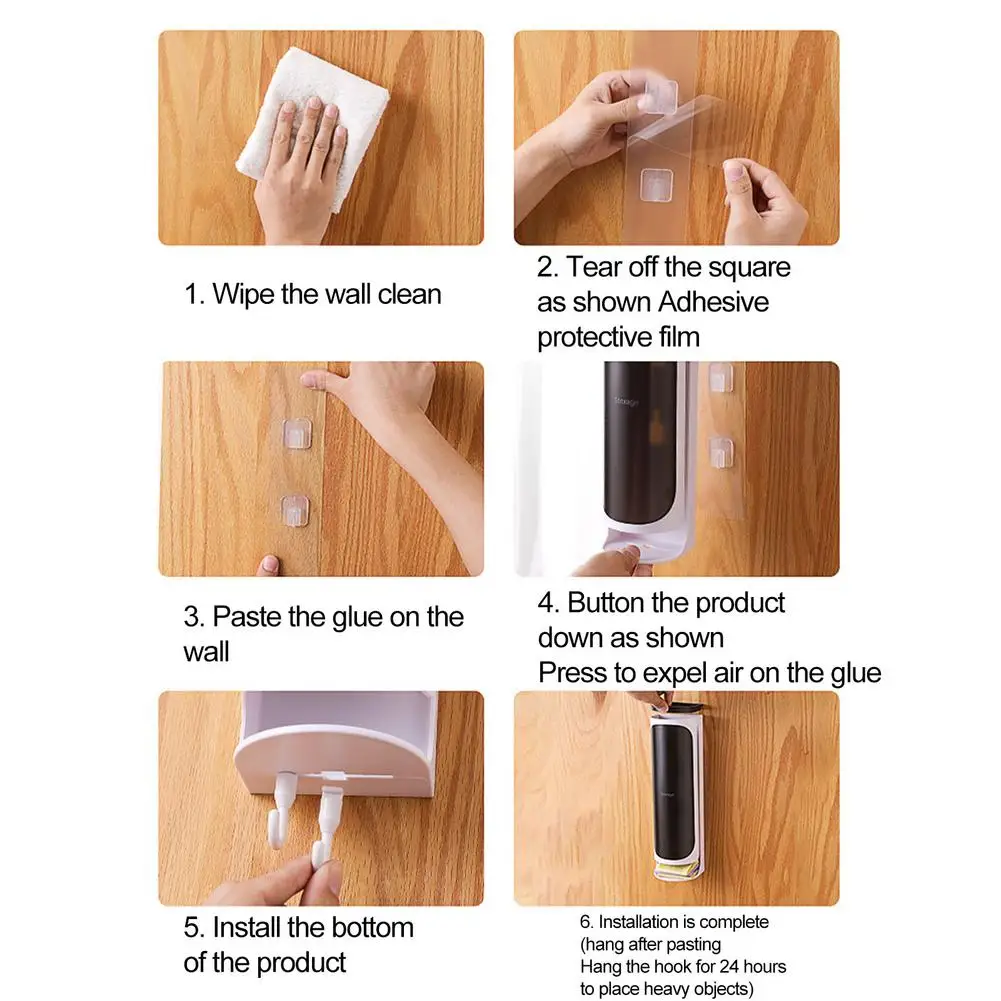 1. Wipe the wall clean

2. Tear off the square as shown Adhesive protective film

3. Paste the glue on the wall

Storage

4. Button the product down as shown
Press to expel air on the glue

5. Install the bottom of the product

Storage

6. Installation is complete (hang after pasting
Hang the hook for 24 hours to place heavy objects)