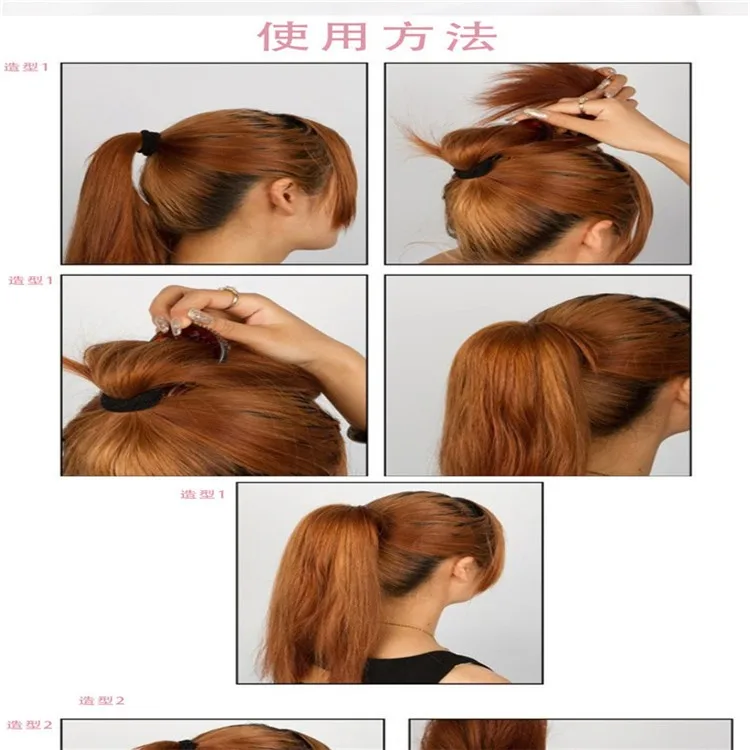 使用方法

造型1

造型1

造型1

造型2

造型2