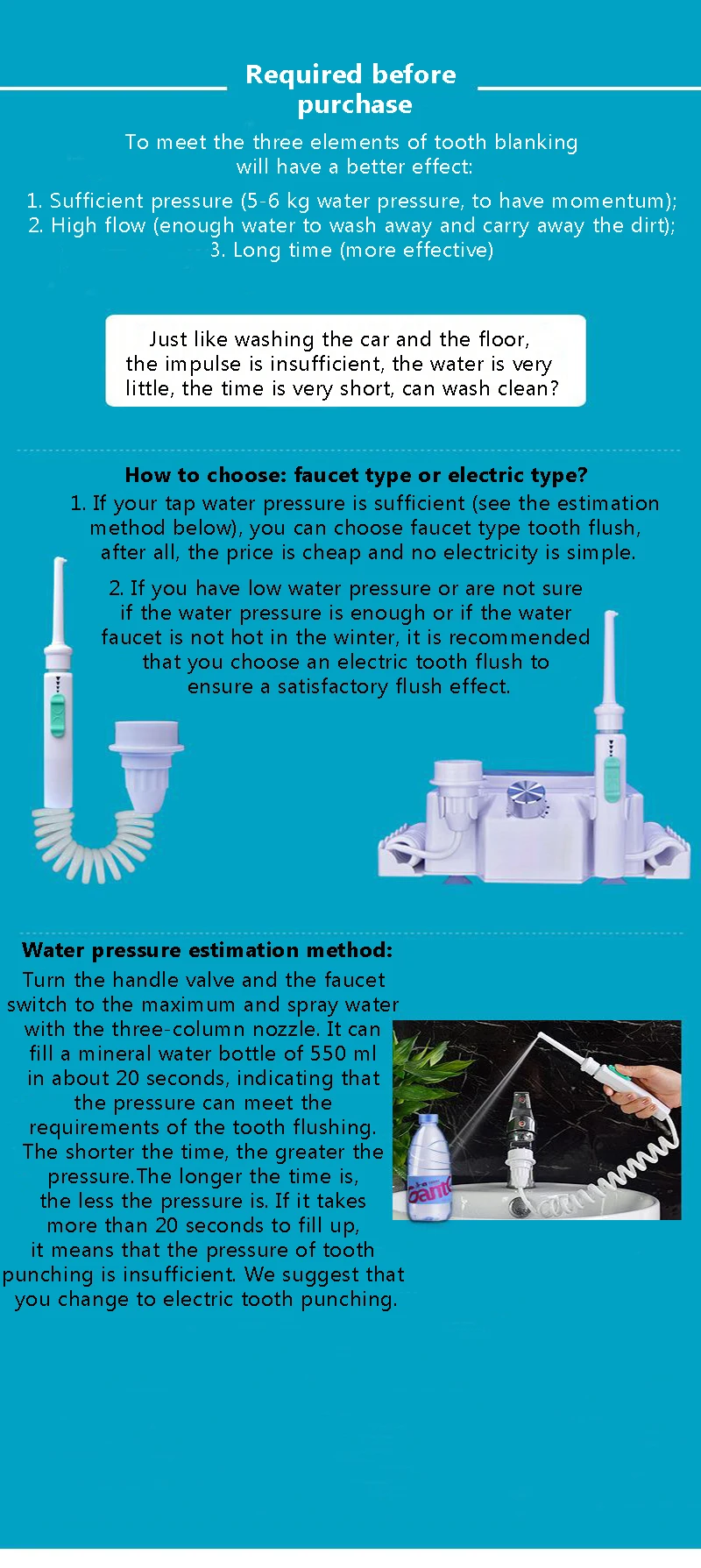 Required before purchase

To meet the three elements of tooth blanking will have a better effect:

1. Sufficient pressure (5-6 kg water pressure, to have momentum);
2. High flow (enough water to wash away and carry away the dirt);
3. Long time (more effective)

Just like washing the car and the floor, the impulse is insufficient, the water is very little, the time is very short, can wash clean?

How to choose: faucet type or electric type?

1. If your tap water pressure is sufficient (see the estimation method below), you can choose faucet type tooth flush, after all, the price is cheap and no electricity is simple.

2. If you have low water pressure or are not sure if the water pressure is enough or if the water faucet is not hot in the winter, it is recommended that you choose an electric tooth flush to ensure a satisfactory flush effect.

Water pressure estimation method:

Turn the handle valve and the faucet switch to the maximum and spray water with the three-column nozzle. It can fill a mineral water bottle of 550 ml in about 20 seconds, indicating that the pressure can meet the requirements of the tooth flushing. The shorter the time, the greater the pressure.The longer the time is, the less the pressure is. If it takes more than 20 seconds to fill up, it means that the pressure of tooth punching is insufficient. We suggest that you change to electric tooth punching.