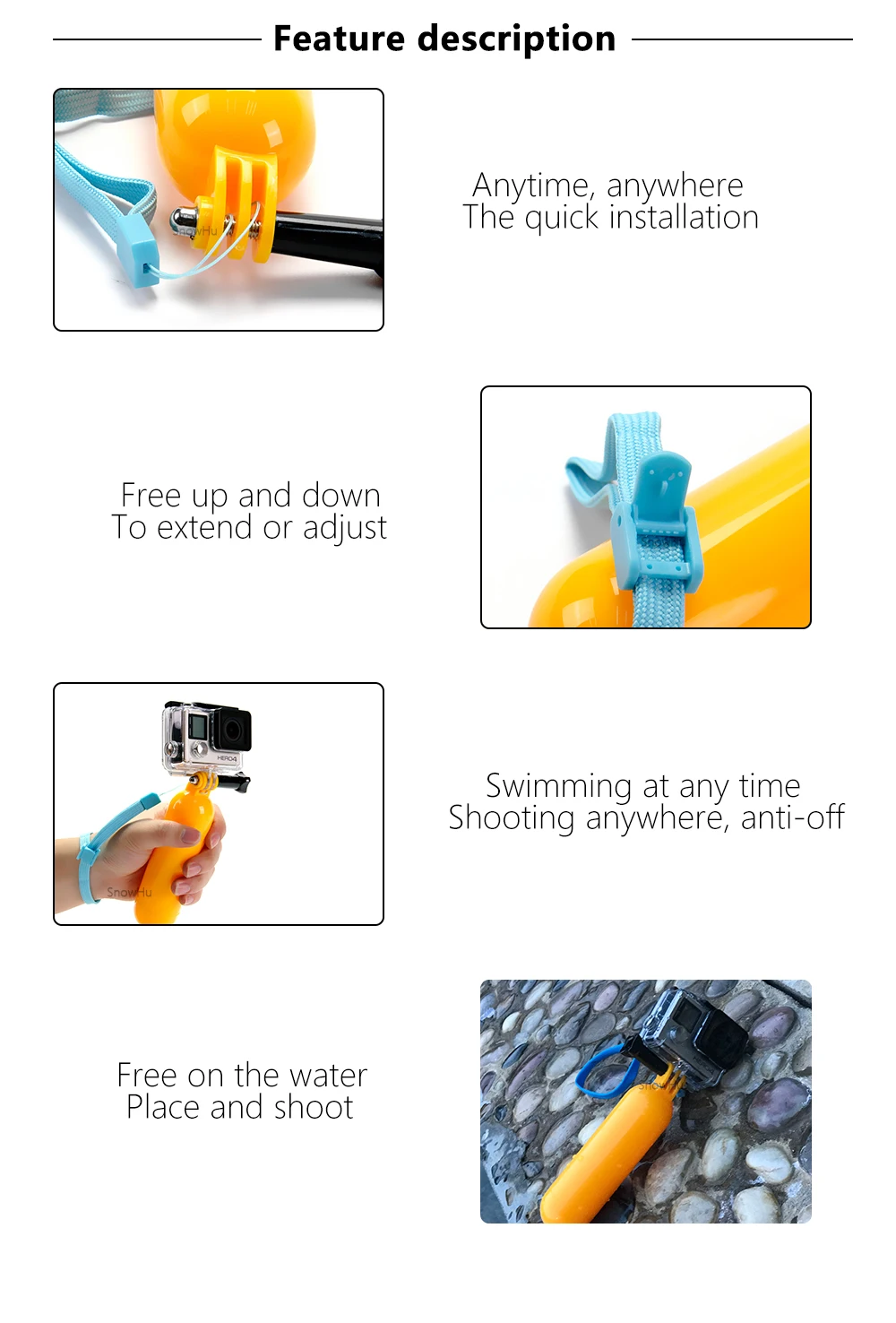 Feature description

SnowHu

Anytime, anywhere
The quick installation

Free up and down
To extend or adjust

HERO4

SnowHu

Swimming at any time
Shooting anywhere, anti-off

Free on the water
Place and shoot