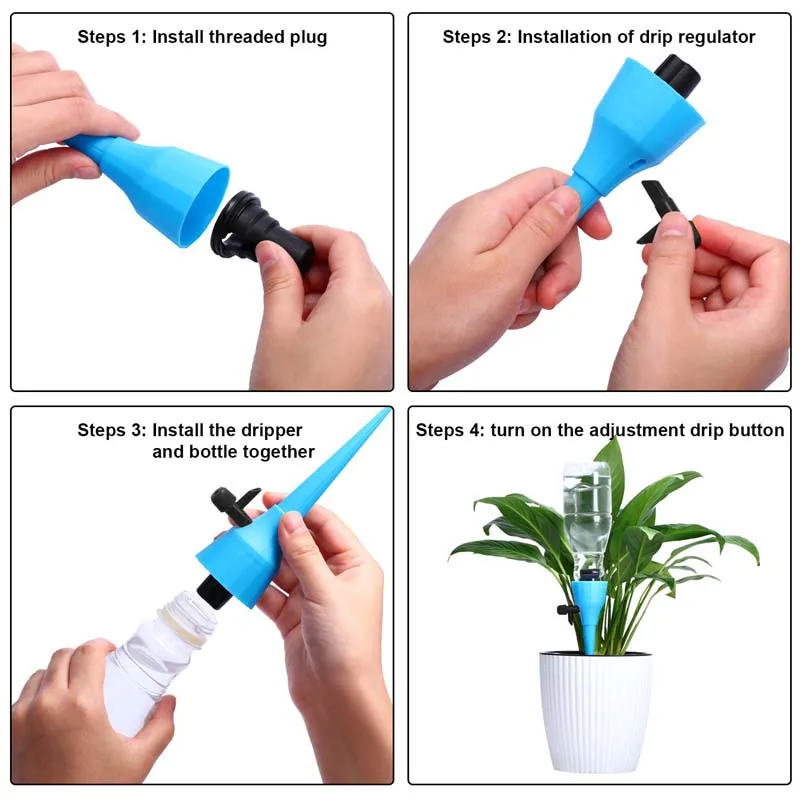 Steps 1: Install threaded plug

Steps 2: Installation of drip regulator

Steps 3: Install the dripper and bottle together

Steps 4: turn on the adjustment drip button