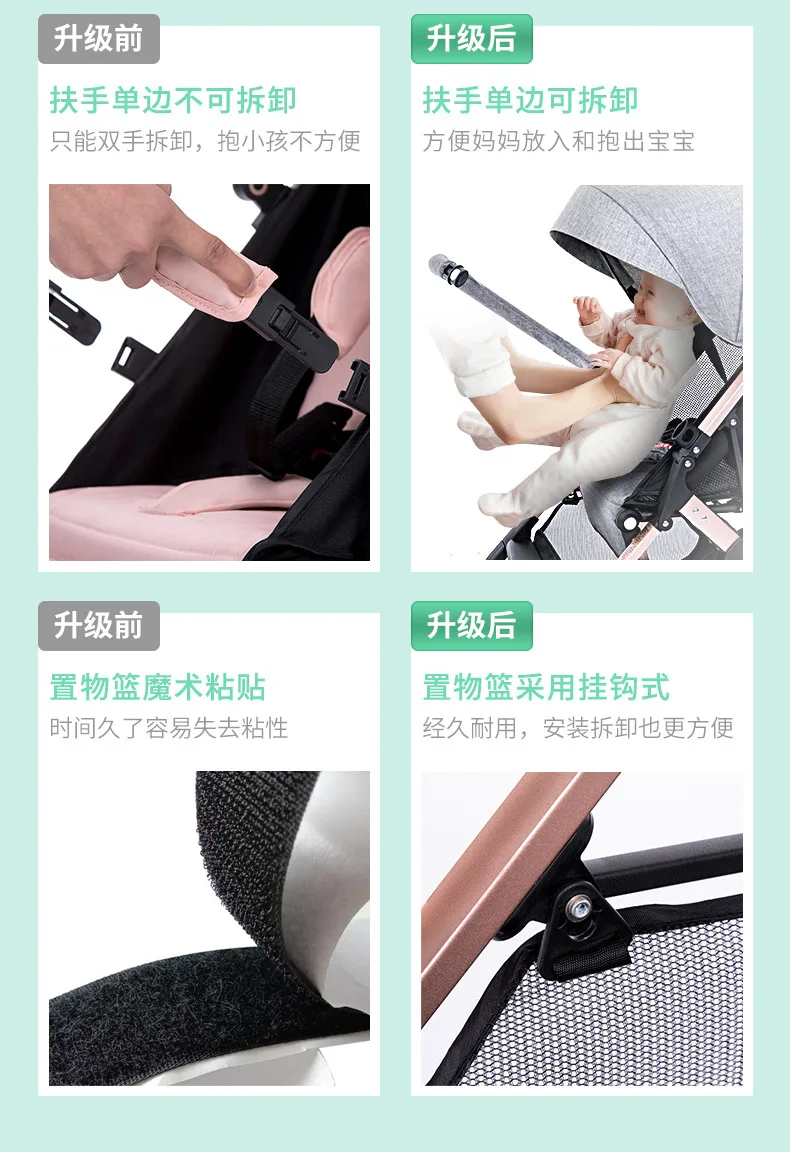 升级前

扶手单边不可拆卸

只能双手拆卸，抱小孩不方便

升级后

扶手单边可拆卸

方便妈妈放入和抱出宝宝

升级前

置物篮魔术粘贴

时间久了容易失去粘性

升级后

置物篮采用挂钩式

经久耐用，安装拆卸也更方便