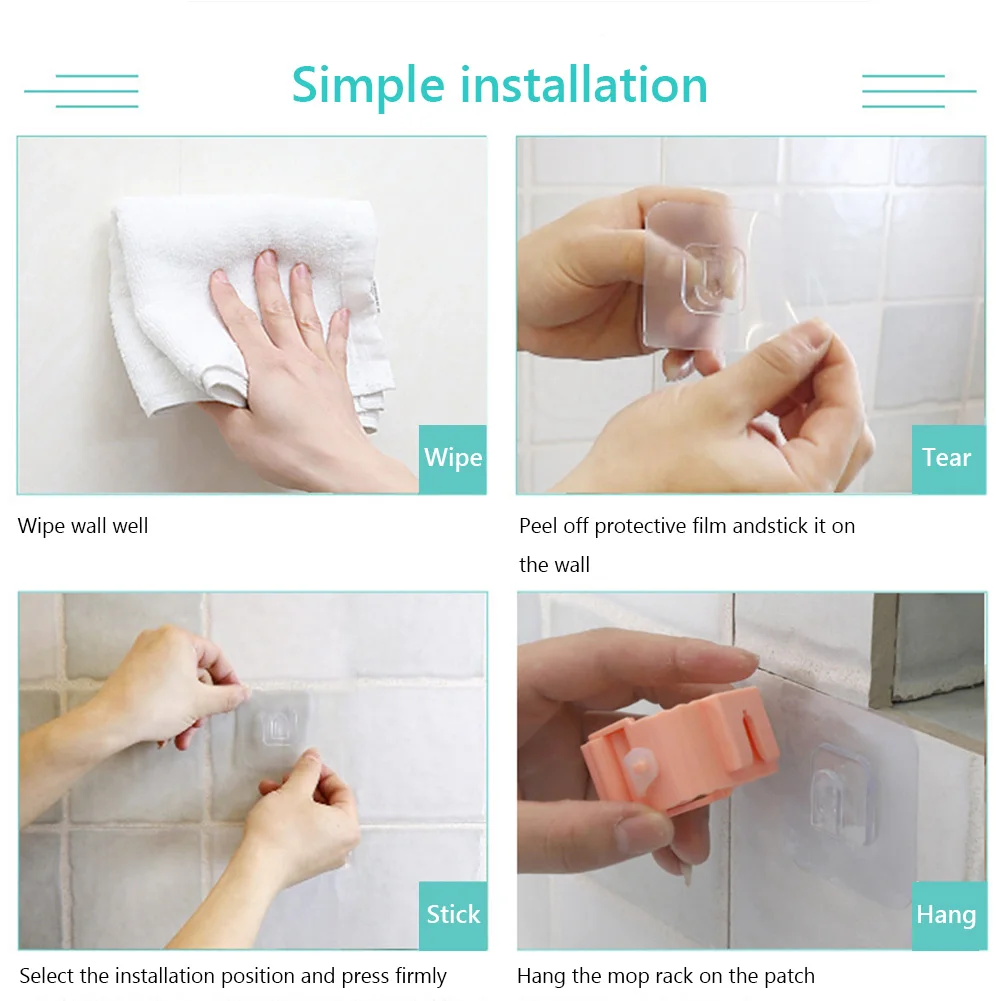 Simple installation

Wipe

Wipe wall well

Tear

Peel off protective film andstick it on the wall

Stick

Select the installation position and press firmly

Hang

Hang the mop rack on the patch