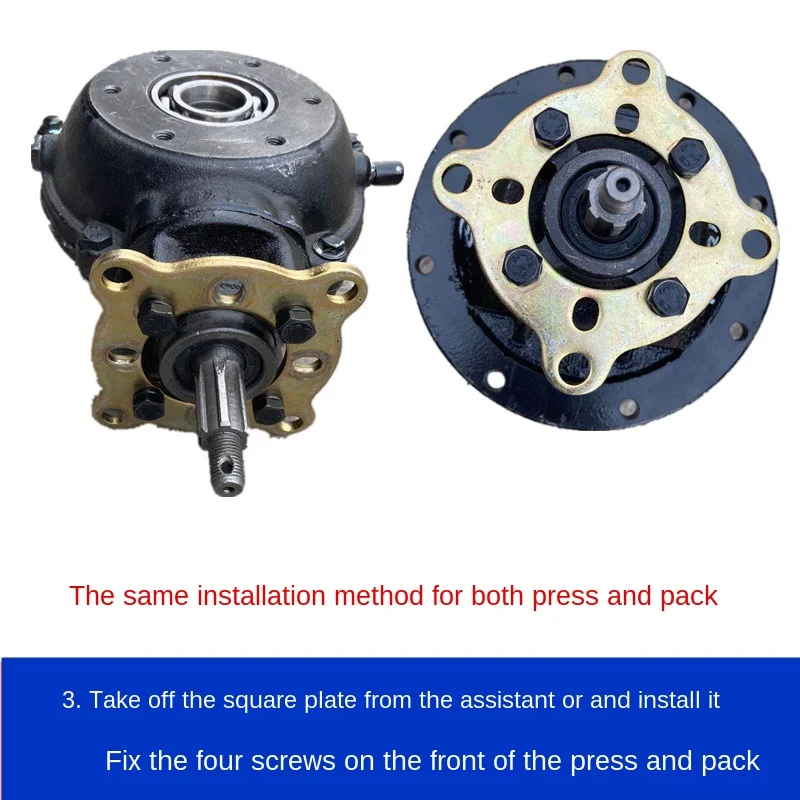 The same installation method for both press and pack

3. Take off the square plate from the assistant or and install it

Fix the four screws on the front of the press and pack