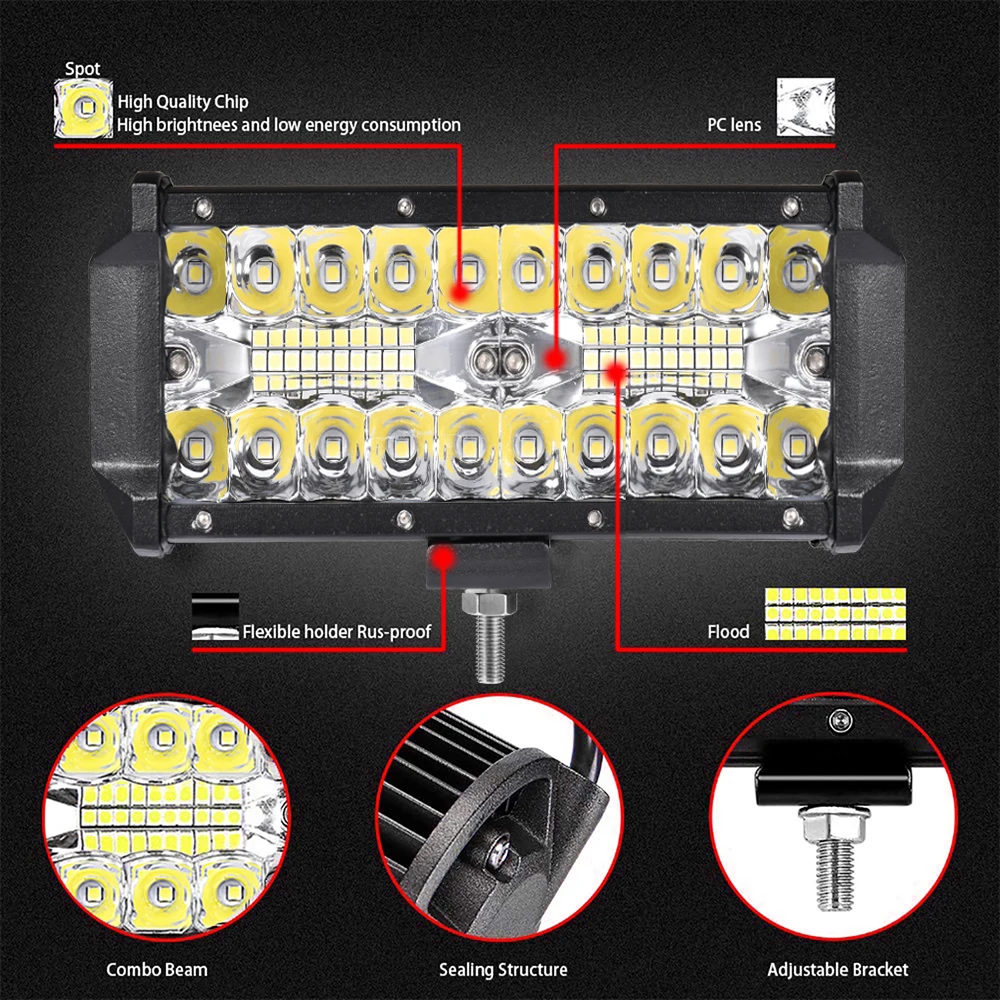 Spot
High Quality Chip
High brightnees and low energy consumption

PC lens

Flexible holder Rus-proof

Flood

Combo Beam

Sealing Structure

Adjustable Bracket