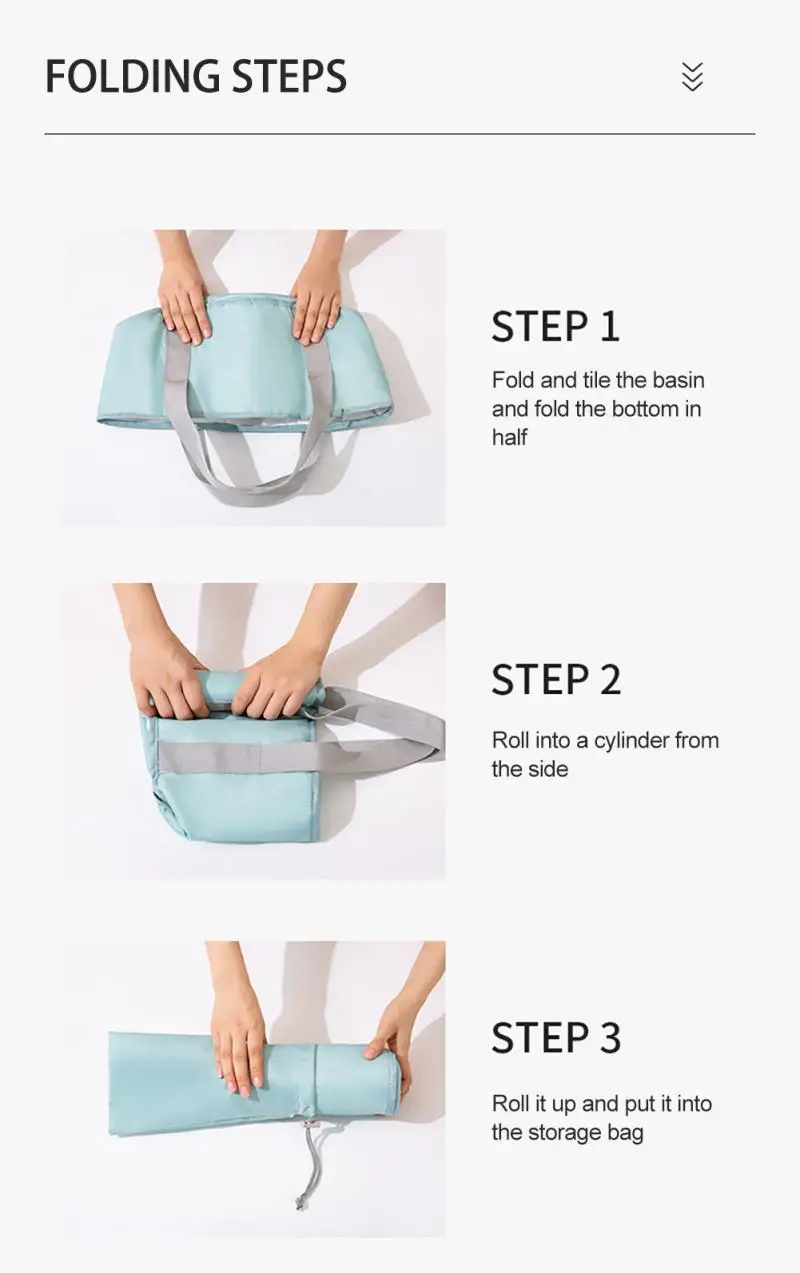 FOLDING STEPS

STEP 1

Fold and tile the basin and fold the bottom in half

STEP 2

Roll into a cylinder from the side

STEP 3

Roll it up and put it into the storage bag