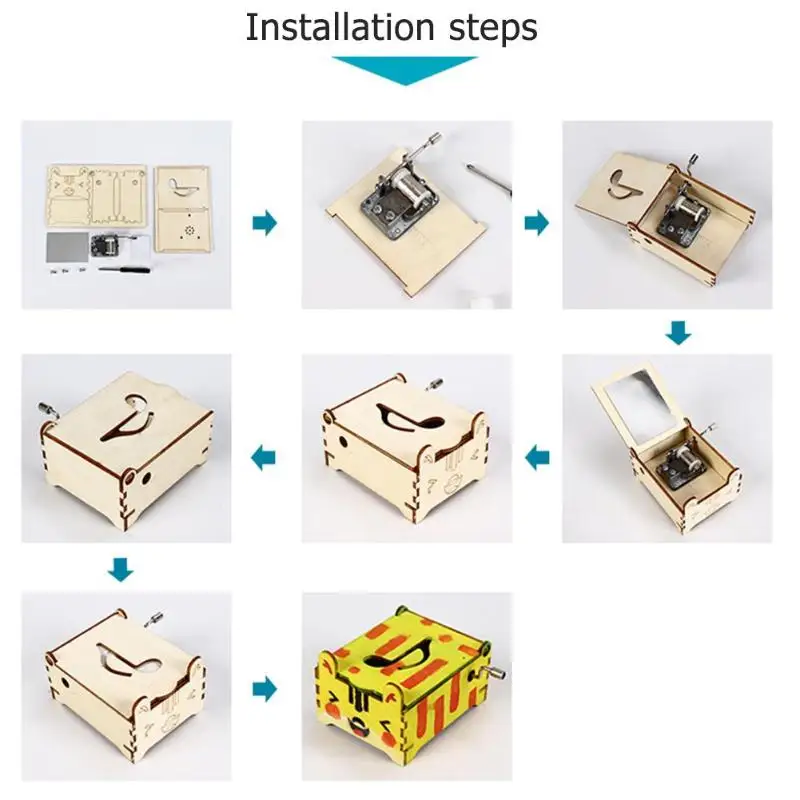 Installation steps