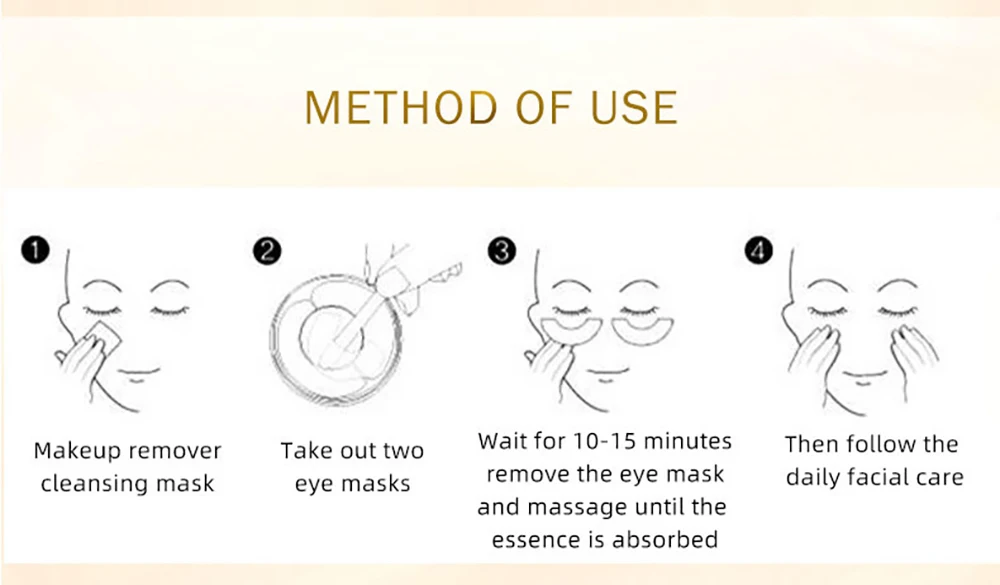 METHOD OF USE

1
Makeup remover cleansing mask

2
Take out two eye masks

3
Wait for 10-15 minutes remove the eye mask and massage until the essence is absorbed

4
Then follow the daily facial care