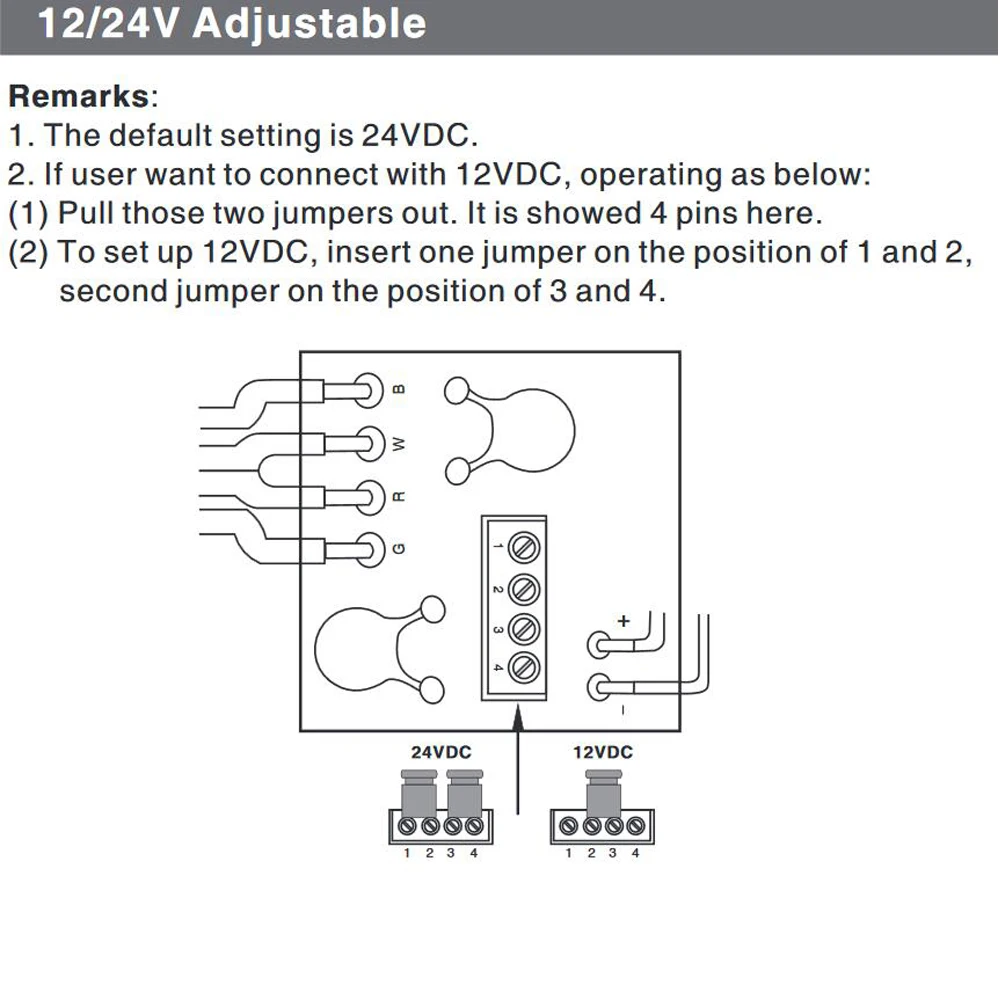 12/24V Adjustable

Remarks:
1. The default setting is 24VDC.
2. If user want to connect with 12VDC, operating as below:
(1) Pull those two jumpers out. It is showed 4 pins here.
(2) To set up 12VDC, insert one jumper on the position of 1 and 2, second jumper on the position of 3 and 4.

B
W
R
G
1
2
3
4
+
-

24VDC
1 2 3 4

12VDC
1 2 3 4