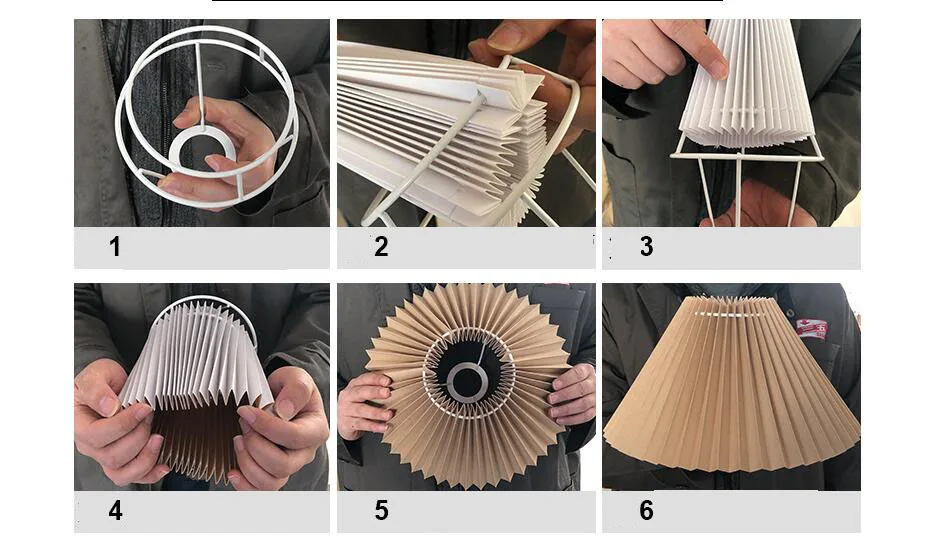 1

2

3

4

5

6