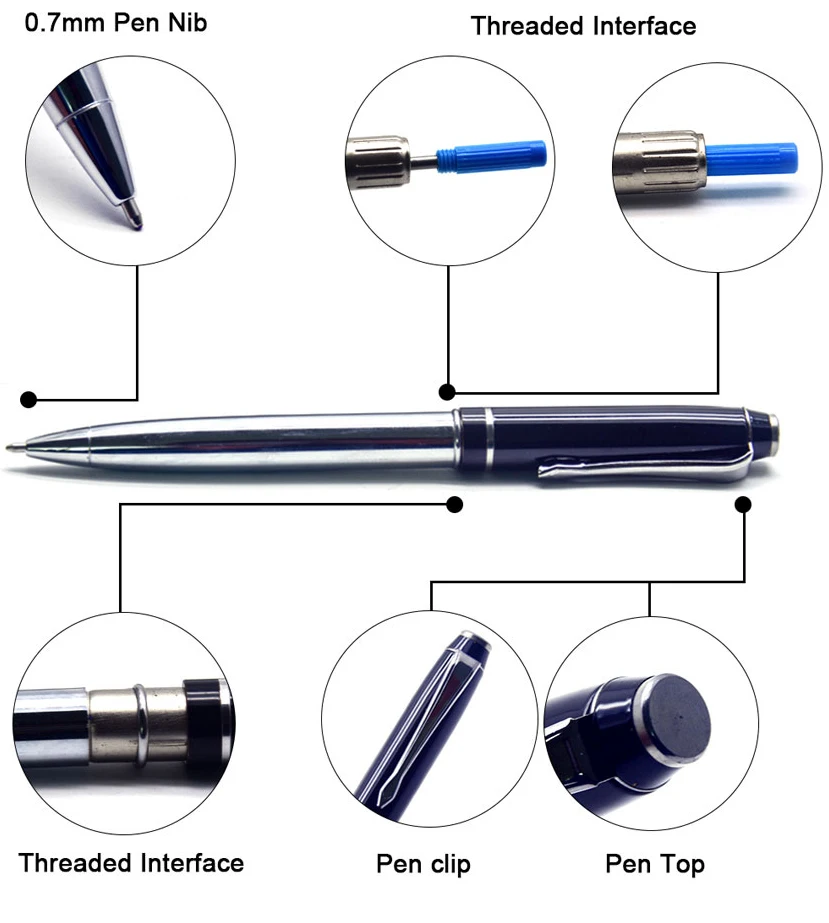 0.7mm Pen Nib

Threaded Interface

Threaded Interface

Pen clip

Pen Top