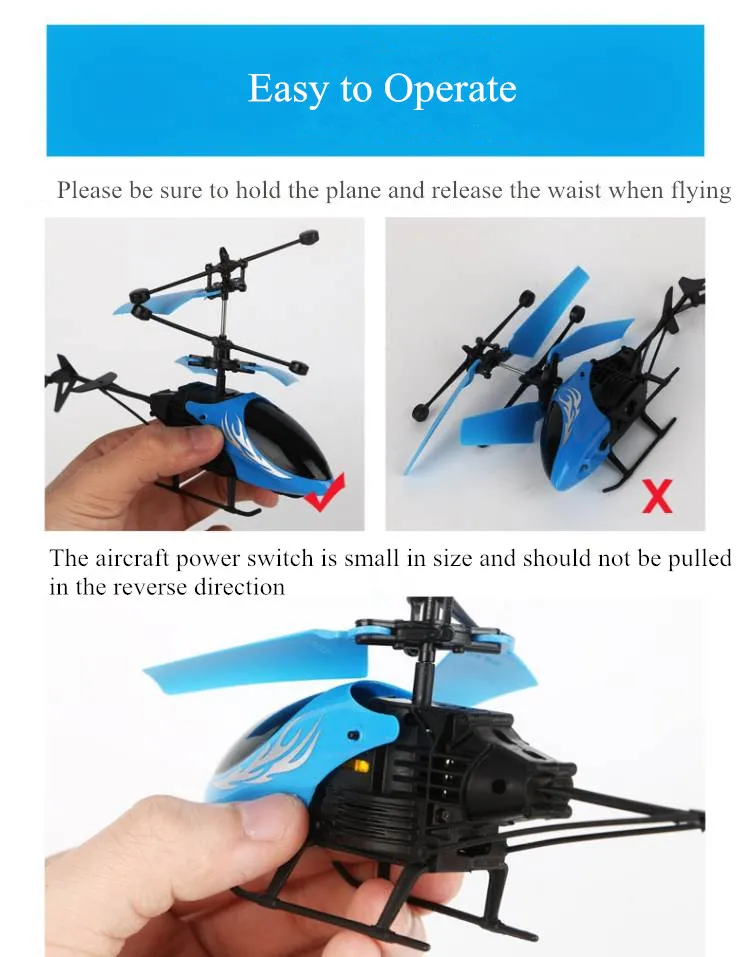 Easy to Operate

Please be sure to hold the plane and release the waist when flying

X

The aircraft power switch is small in size and should not be pulled in the reverse direction