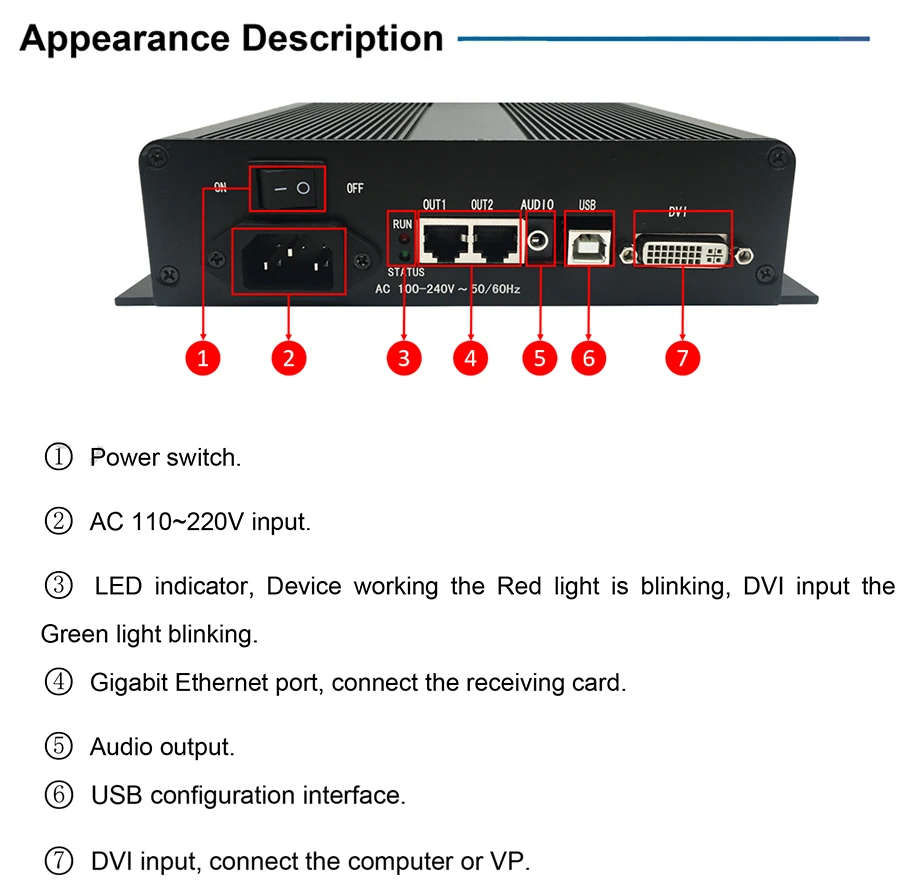 Appearance Description

ON OFF

RUN
STATUS

OUT1 OUT2 AUDIO USB DVI

AC 100-240V ~ 50/60Hz

1 2 3 4 5 6 7

① Power switch.

② AC 110~220V input.

③ LED indicator, Device working the Red light is blinking, DVI input the Green light blinking.

④ Gigabit Ethernet port, connect the receiving card.

⑤ Audio output.

⑥ USB configuration interface.

⑦ DVI input, connect the computer or VP.