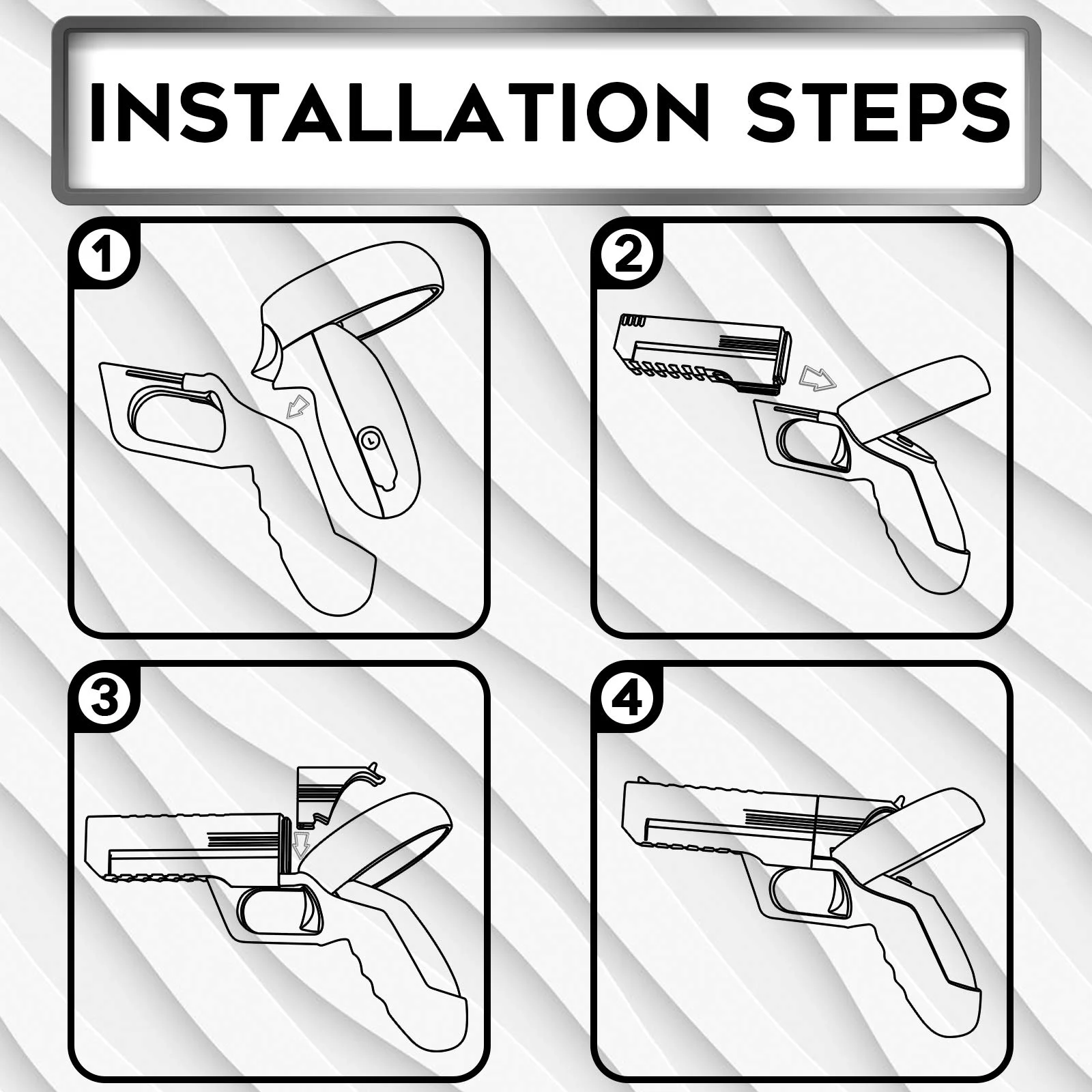 INSTALLATION STEPS

1

L

2

3

4