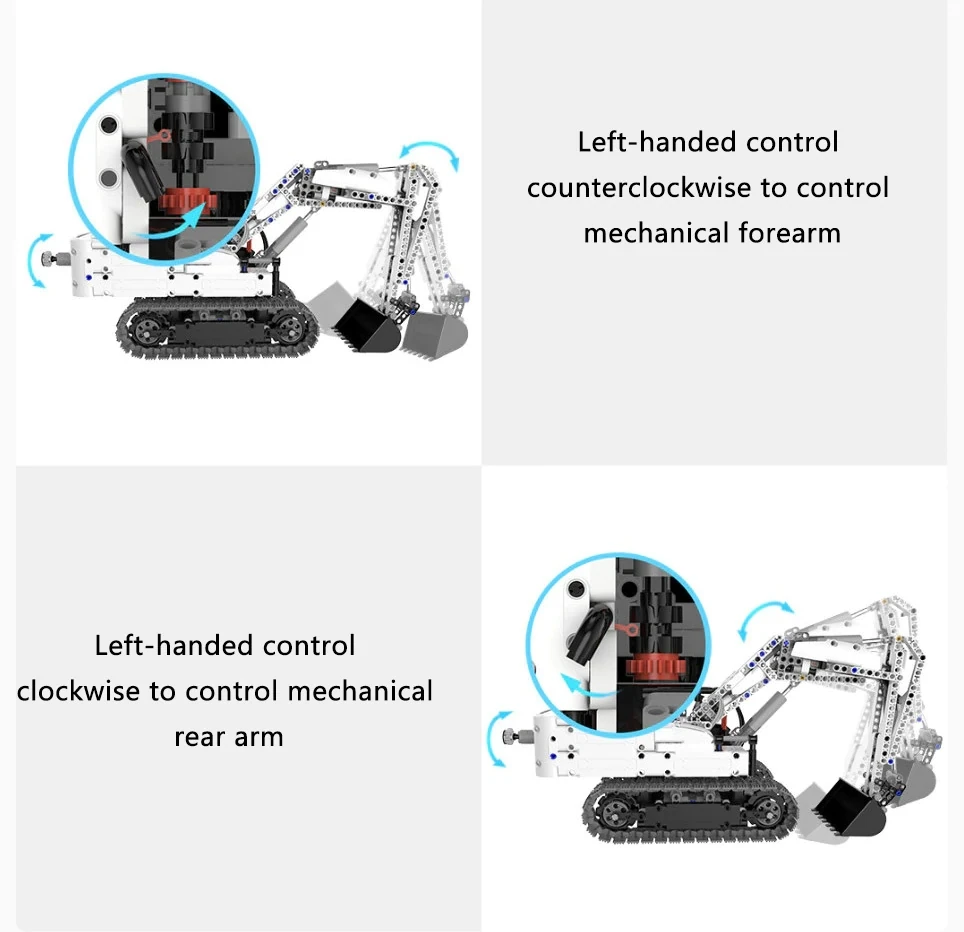 Left-handed control counterclockwise to control mechanical forearm

Left-handed control clockwise to control mechanical rear arm