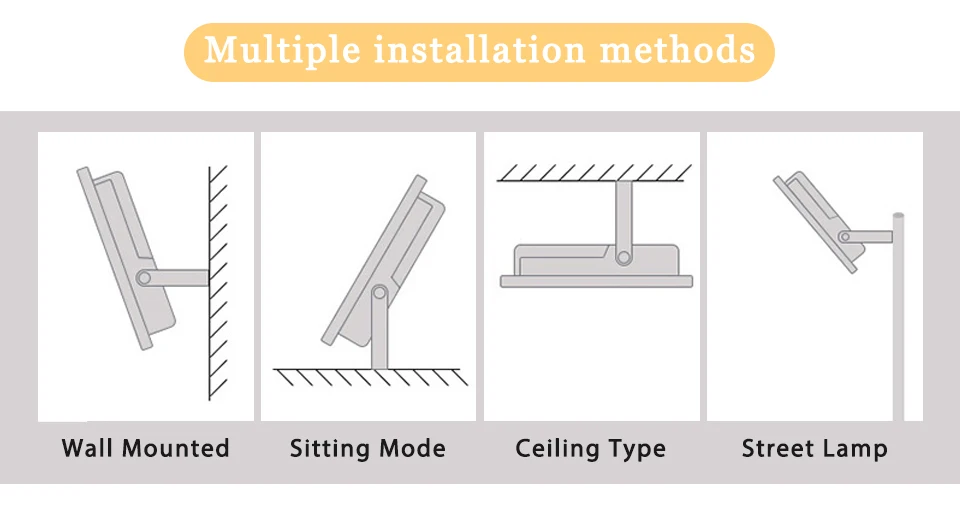 Multiple installation methods

Wall Mounted

Sitting Mode

Ceiling Type

Street Lamp