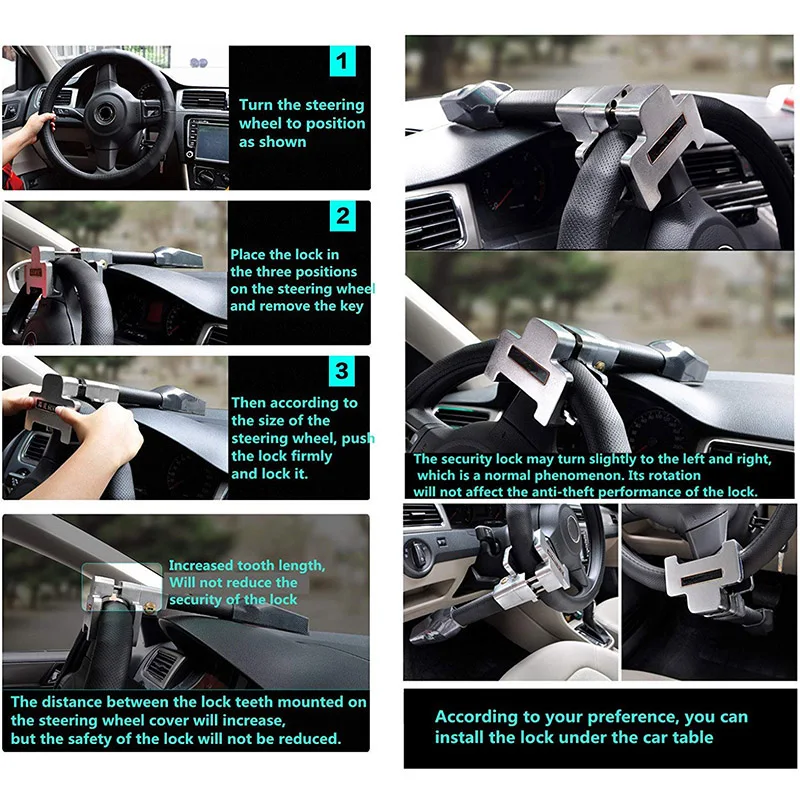 1

Turn the steering wheel to position as shown

2

Place the lock in the three positions on the steering wheel and remove the key

3

Then according to the size of the steering wheel, push the lock firmly and lock it.

Increased tooth length, Will not reduce the security of the lock

The distance between the lock teeth mounted on the steering wheel cover will increase, but the safety of the lock will not be reduced.

The security lock may turn slightly to the left and right, which is a normal phenomenon. Its rotation will not affect the anti-theft performance of the lock.

According to your preference, you can install the lock under the car table