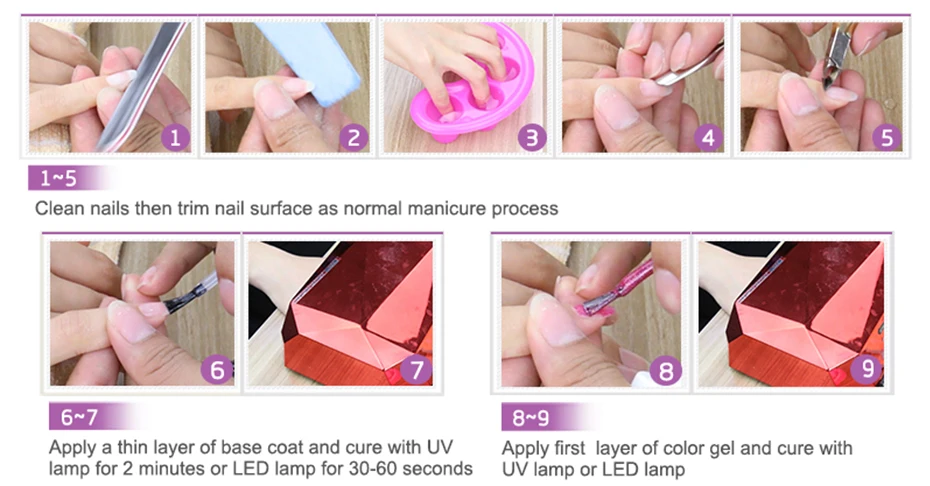 1
2
3
4
5
1~5
Clean nails then trim nail surface as normal manicure process

6
7
6~7
Apply a thin layer of base coat and cure with UV lamp for 2 minutes or LED lamp for 30-60 seconds

8
9
8~9
Apply first layer of color gel and cure with UV lamp or LED lamp