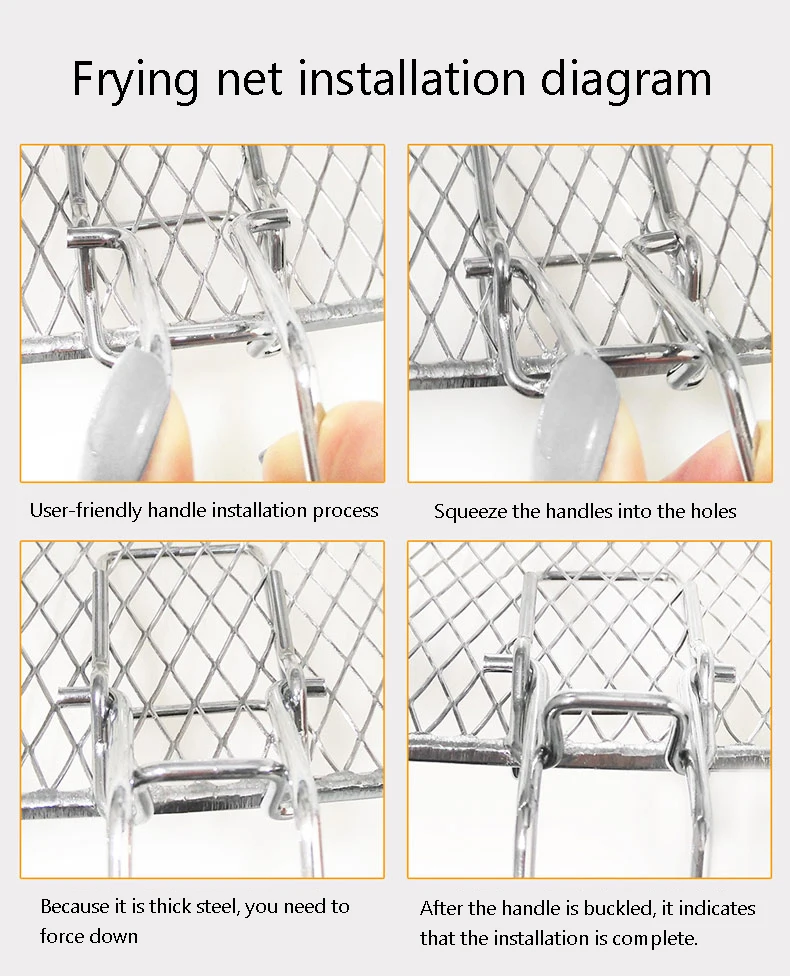 Frying net installation diagram

User-friendly handle installation process

Squeeze the handles into the holes

Because it is thick steel, you need to force down

After the handle is buckled, it indicates that the installation is complete.