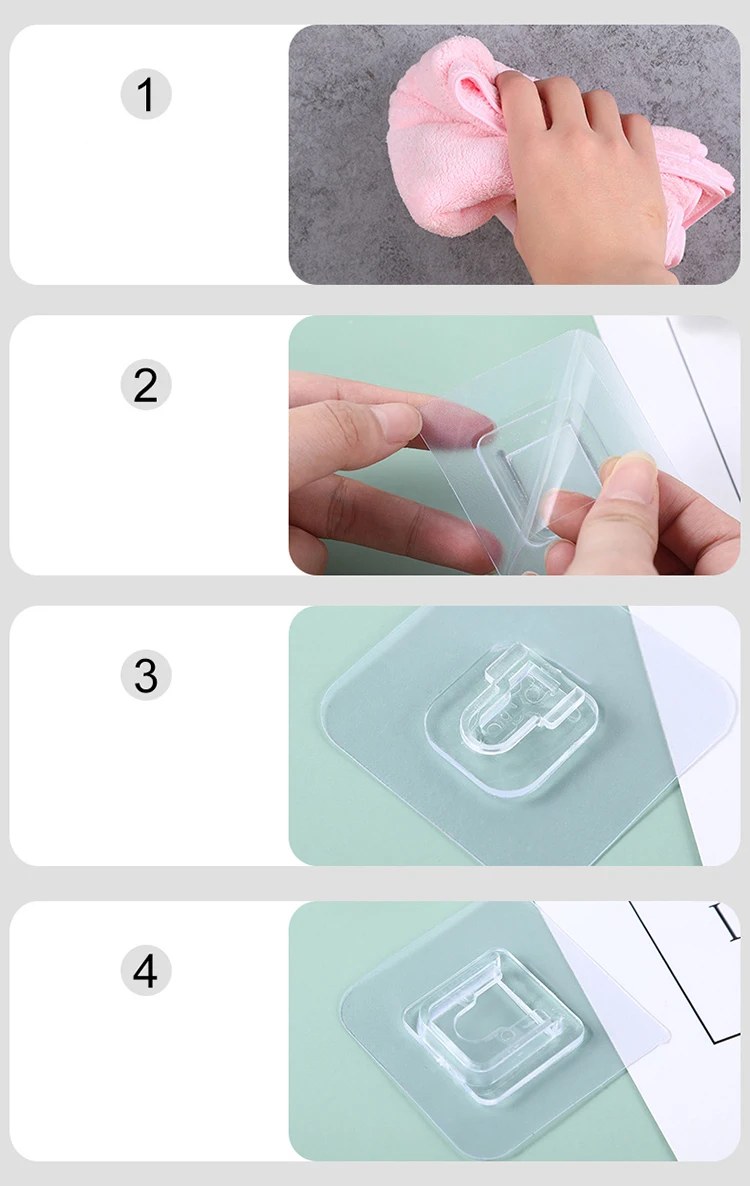 1

2

3

4