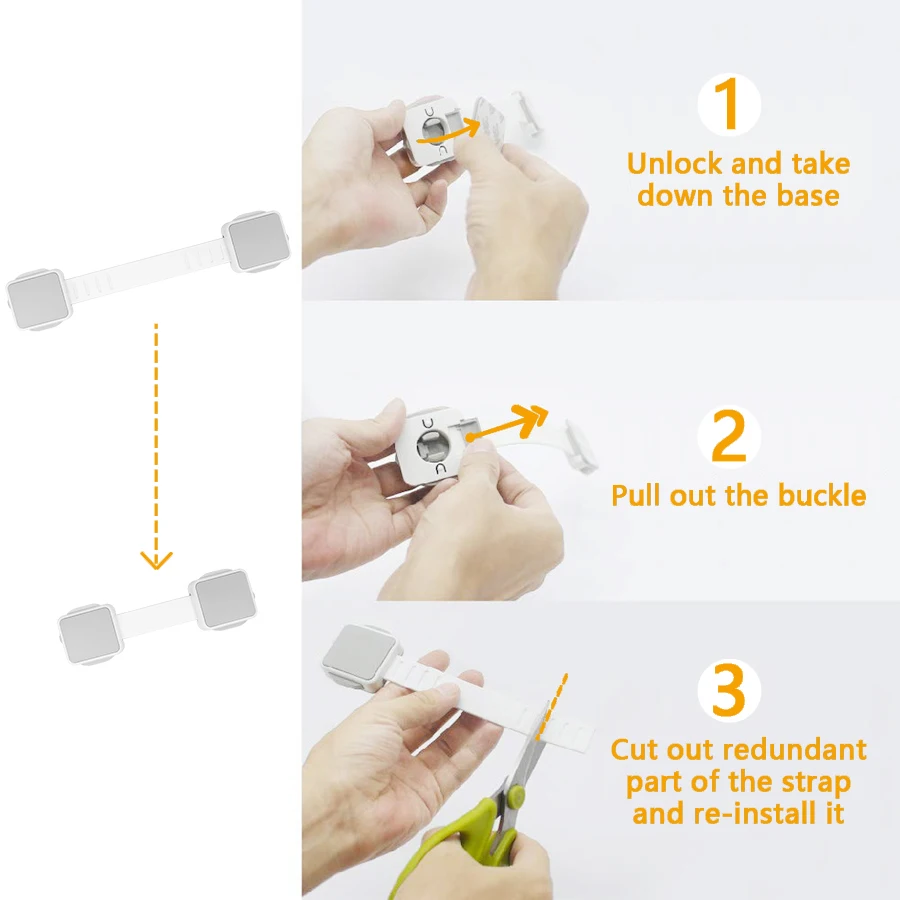 1
Unlock and take down the base

2
Pull out the buckle

3
Cut out redundant part of the strap and re-install it