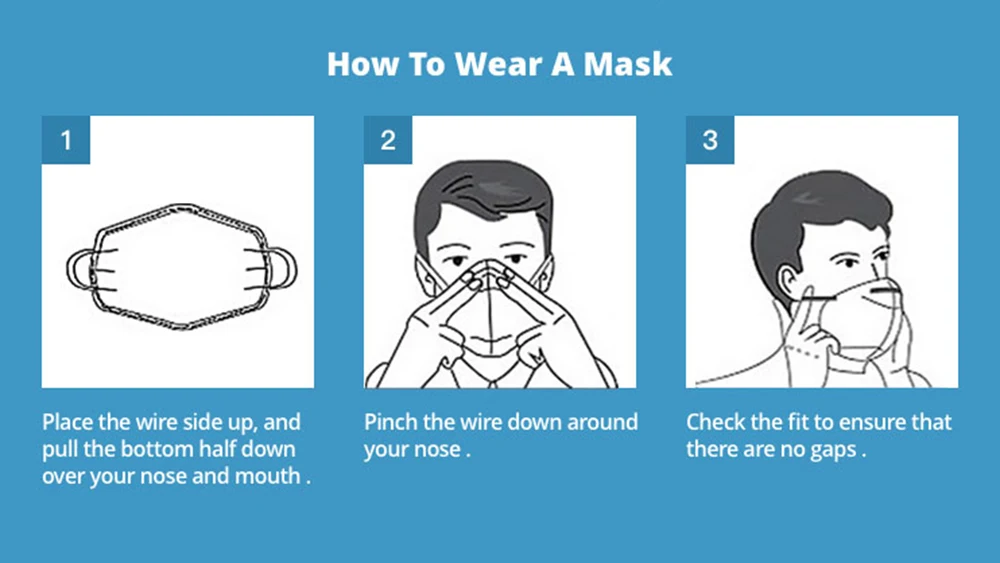 How To Wear A Mask

1

Place the wire side up, and pull the bottom half down over your nose and mouth .

2

Pinch the wire down around your nose .

3

Check the fit to ensure that there are no gaps .