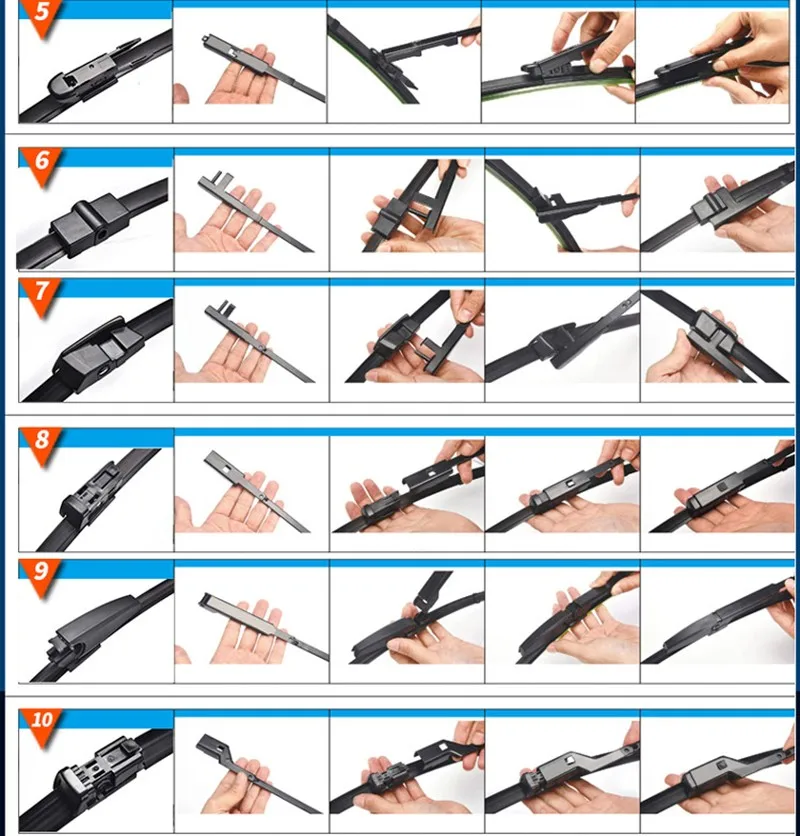 5

6

7

8

9

10