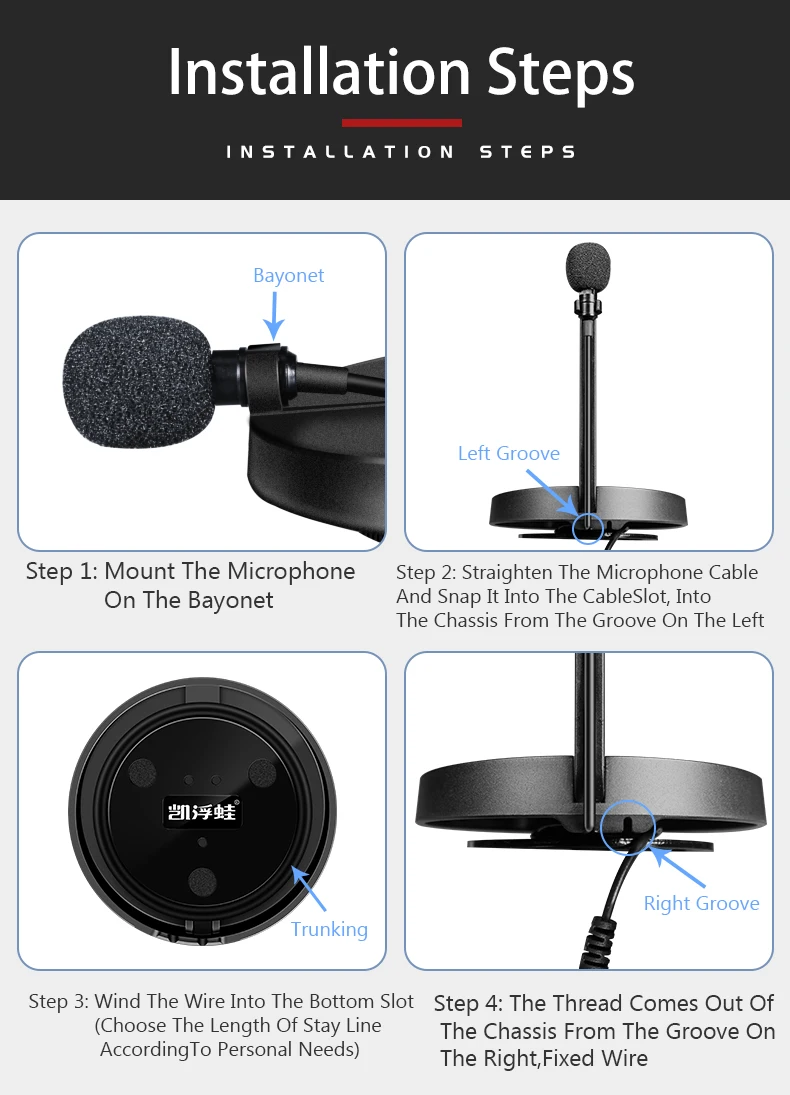 Installation Steps

INSTALLATION STEPS

Bayonet

Step 1: Mount The Microphone On The Bayonet

Left Groove

Step 2: Straighten The Microphone Cable And Snap It Into The CableSlot, Into The Chassis From The Groove On The Left

凯浮蛙

Trunking

Step 3: Wind The Wire Into The Bottom Slot (Choose The Length Of Stay Line AccordingTo Personal Needs)

Right Groove

Step 4: The Thread Comes Out Of The Chassis From The Groove On The Right,Fixed Wire