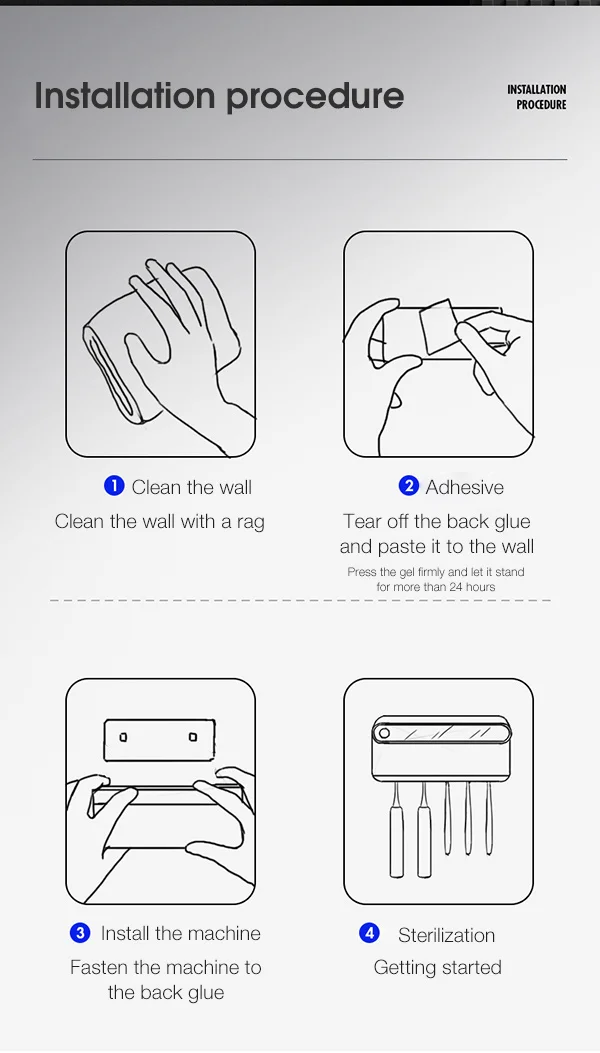 Installation procedure

INSTALLATION PROCEDURE

1 Clean the wall

Clean the wall with a rag

2 Adhesive

Tear off the back glue and paste it to the wall

Press the gel firmly and let it stand for more than 24 hours

3 Install the machine

Fasten the machine to the back glue

4 Sterilization

Getting started