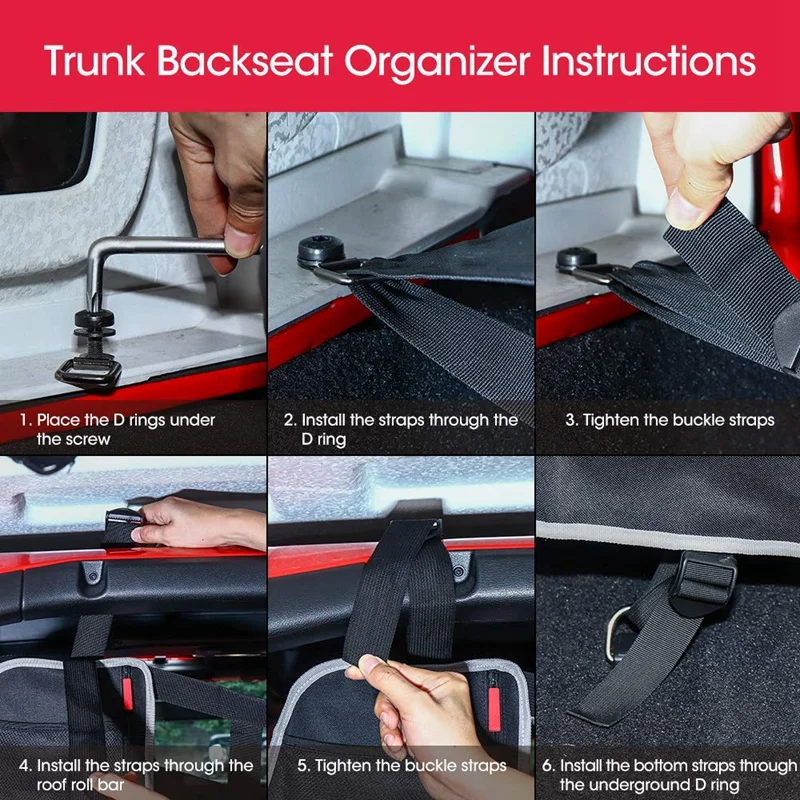 Trunk Backseat Organizer Instructions

1. Place the D rings under the screw

2. Install the straps through the D ring

3. Tighten the buckle straps

4. Install the straps through the roof roll bar

5. Tighten the buckle straps

6. Install the bottom straps through the underground D ring