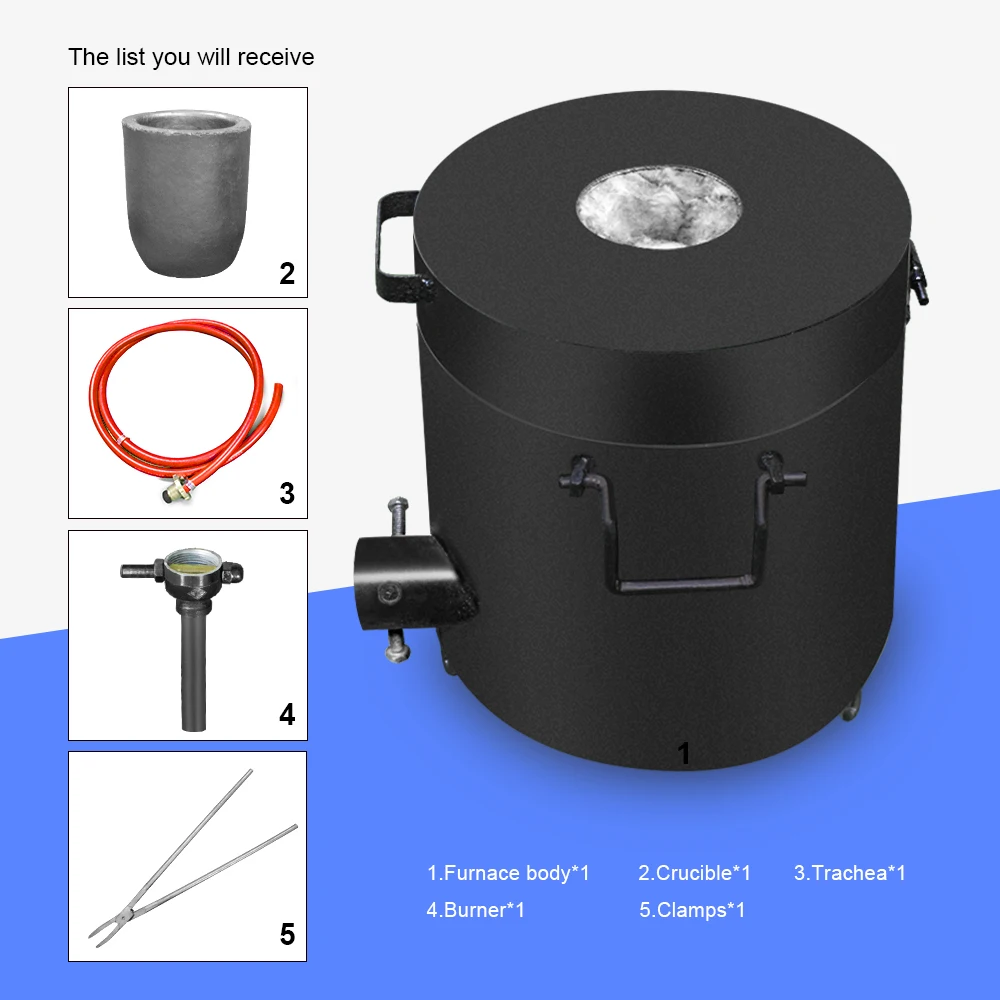 The list you will receive

2

3

4

5

1

1.Furnace body*1 2.Crucible*1 3.Trachea*1
4.Burner*1 5.Clamps*1