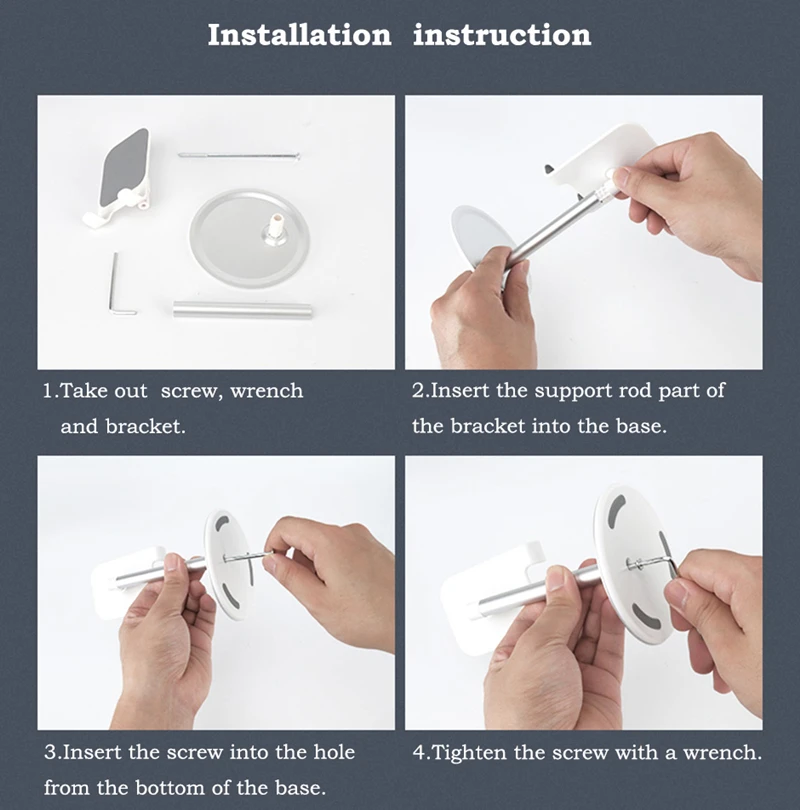 Installation instruction

1.Take out screw, wrench and bracket.

2.Insert the support rod part of the bracket into the base.

3.Insert the screw into the hole from the bottom of the base.

4.Tighten the screw with a wrench.